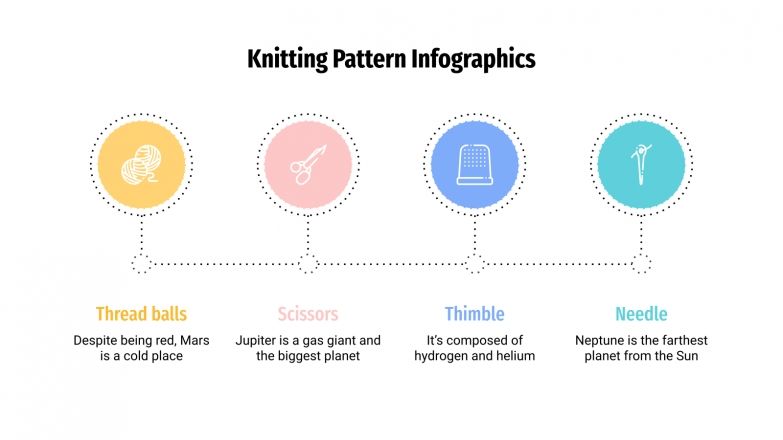 Knitting Pattern Infographics

Thread balls
Despite being red, Mars is a cold place

Scissors
Jupiter is a gas giant and the biggest planet

Thimble
It's composed of hydrogen and helium

Needle
Neptune is the farthest planet from the Sun