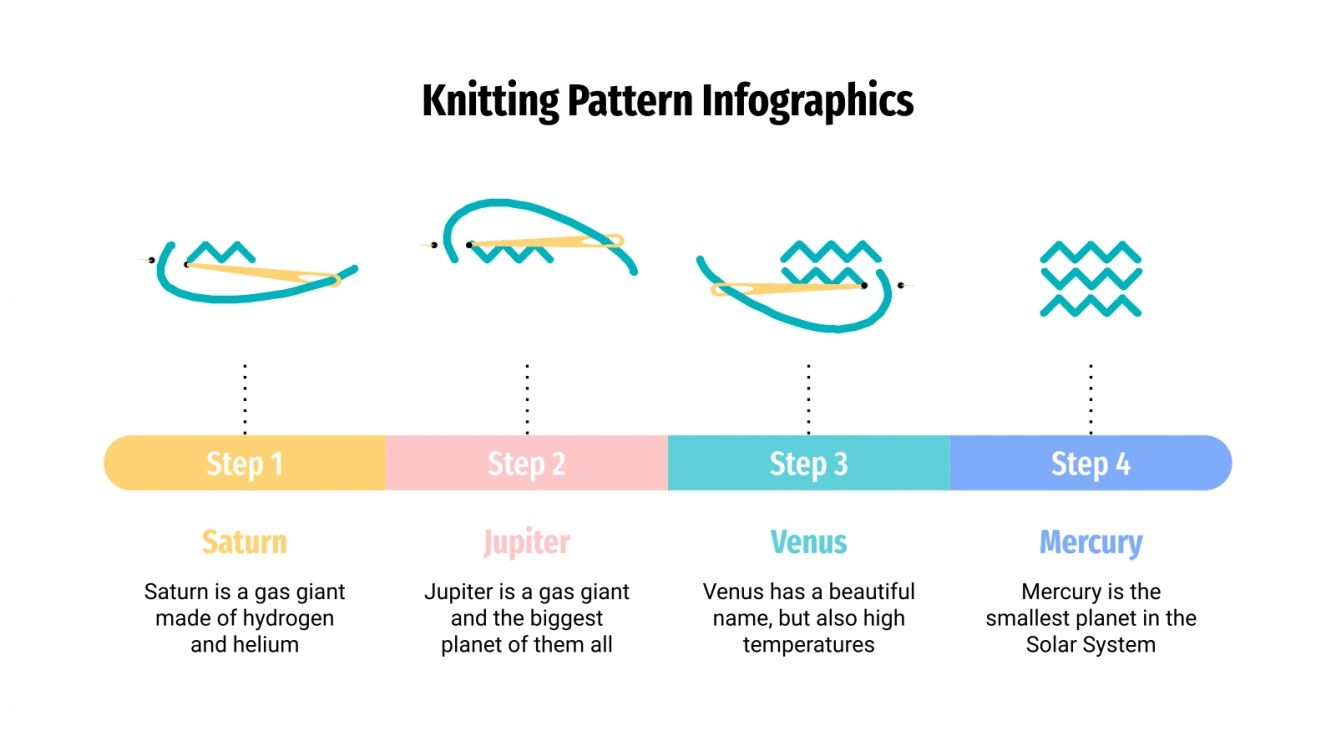 Knitting Pattern Infographics

Step 1

Step 2

Step 3

Step 4

Saturn

Saturn is a gas giant made of hydrogen and helium

Jupiter

Jupiter is a gas giant and the biggest planet of them all

Venus

Venus has a beautiful name, but also high temperatures

Mercury

Mercury is the smallest planet in the Solar System