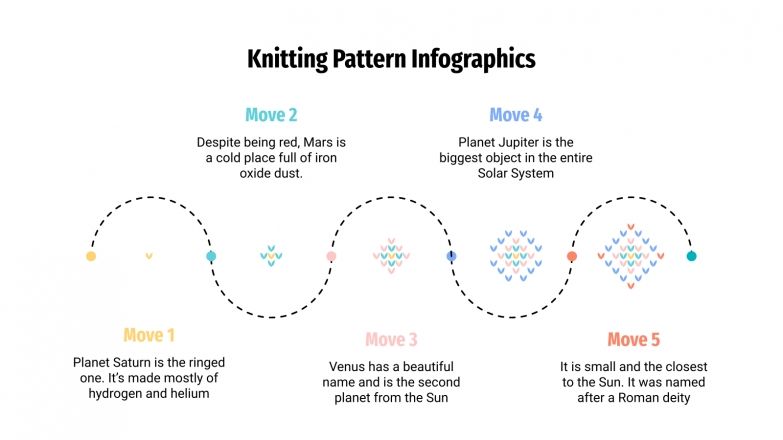 Knitting Pattern Infographics

Move 2

Despite being red, Mars is a cold place full of iron oxide dust.

Move 4

Planet Jupiter is the biggest object in the entire Solar System

Move 1

Planet Saturn is the ringed one. It's made mostly of hydrogen and helium

Move 3

Venus has a beautiful name and is the second planet from the Sun

Move 5

It is small and the closest to the Sun. It was named after a Roman deity