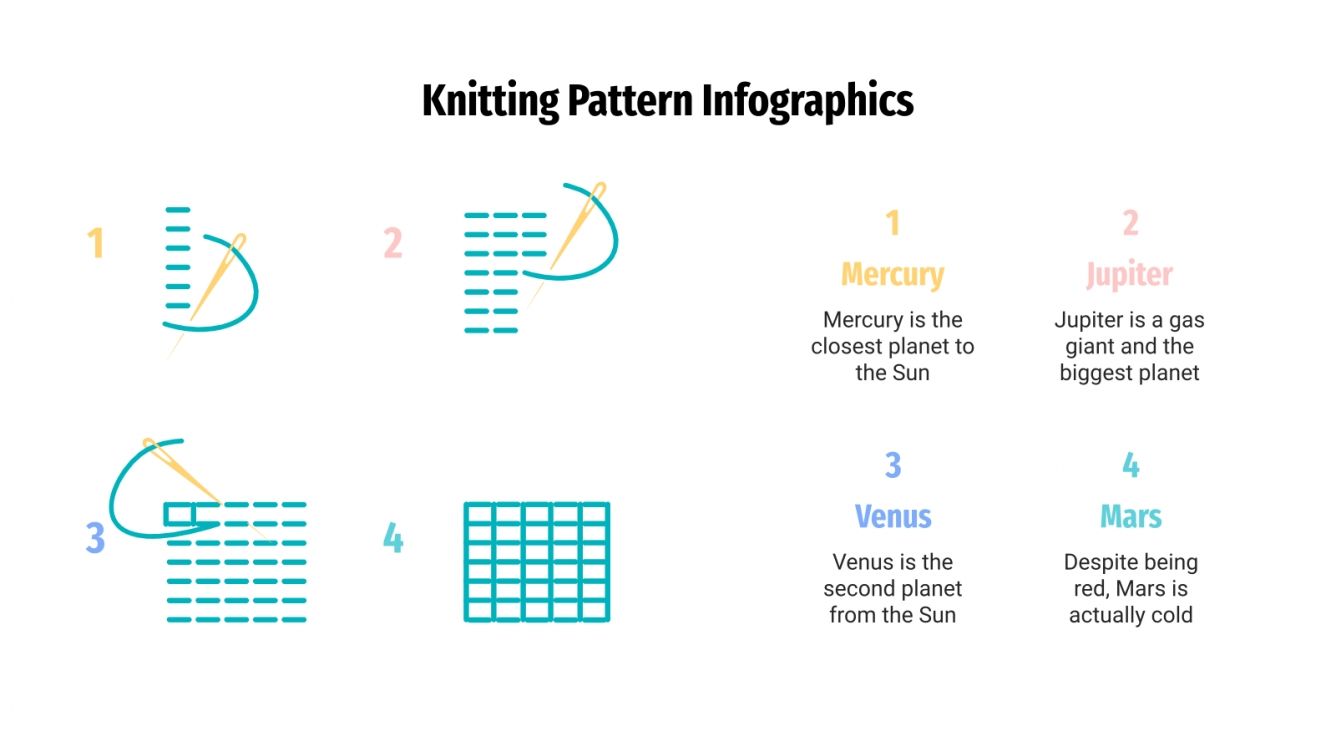 Knitting Pattern Infographics

1

2

3

4

1
Mercury
Mercury is the closest planet to the Sun

2
Jupiter
Jupiter is a gas giant and the biggest planet

3
Venus
Venus is the second planet from the Sun

4
Mars
Despite being red, Mars is actually cold