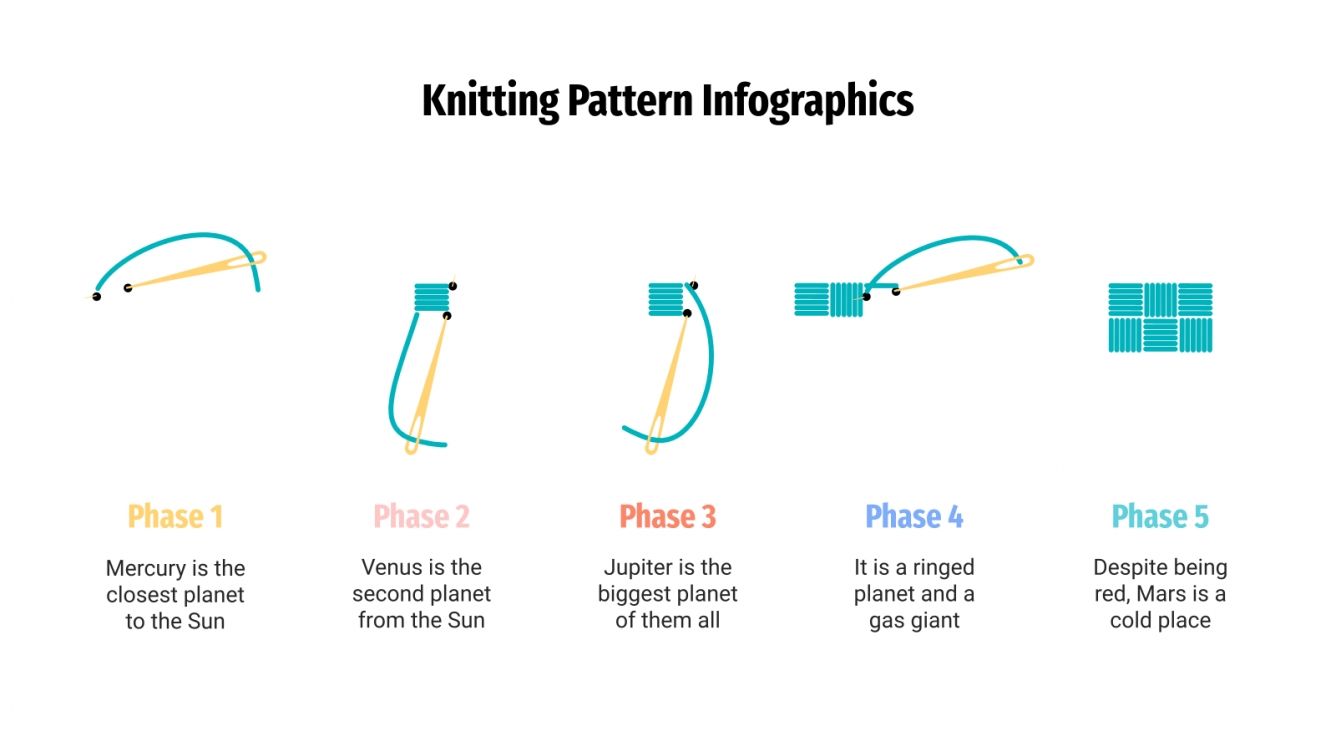 Knitting Pattern Infographics

Phase 1

Mercury is the closest planet to the Sun

Phase 2

Venus is the second planet from the Sun

Phase 3

Jupiter is the biggest planet of them all

Phase 4

It is a ringed planet and a gas giant

Phase 5

Despite being red, Mars is a cold place