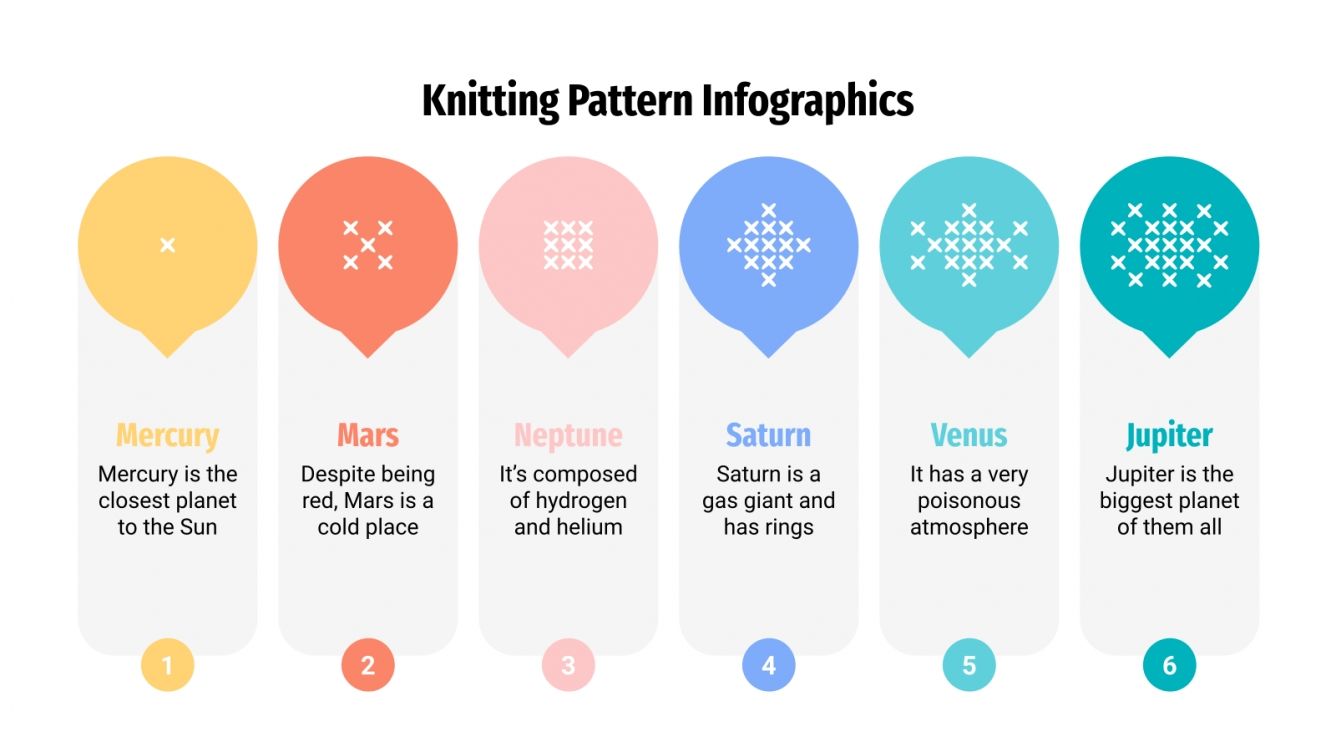 Knitting Pattern Infographics

Mercury
Mercury is the closest planet to the Sun
1

Mars
Despite being red, Mars is a cold place
2

Neptune
It's composed of hydrogen and helium
3

Saturn
Saturn is a gas giant and has rings
4

Venus
It has a very poisonous atmosphere
5

Jupiter
Jupiter is the biggest planet of them all
6