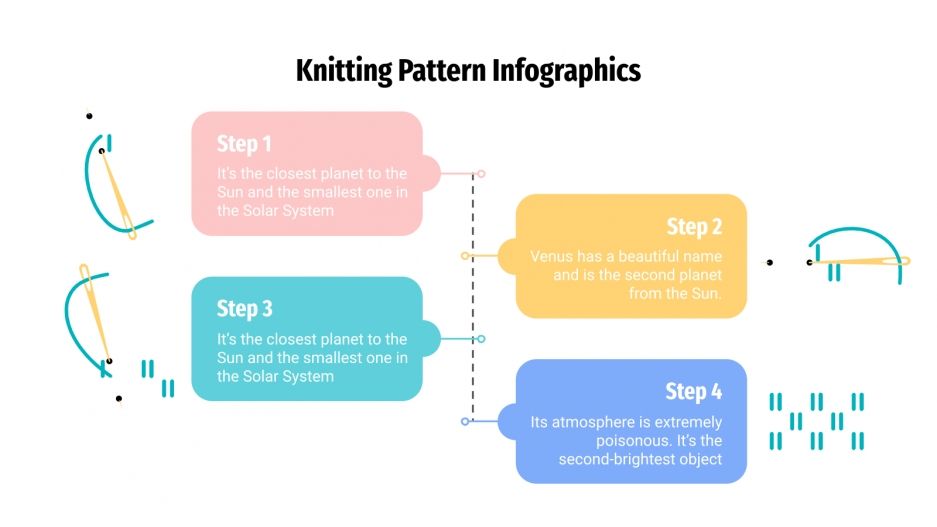 Knitting Pattern Infographics

Step 1
It's the closest planet to the Sun and the smallest one in the Solar System

Step 2
Venus has a beautiful name and is the second planet from the Sun.

Step 3
It's the closest planet to the Sun and the smallest one in the Solar System

Step 4
Its atmosphere is extremely poisonous. It's the second-brightest object