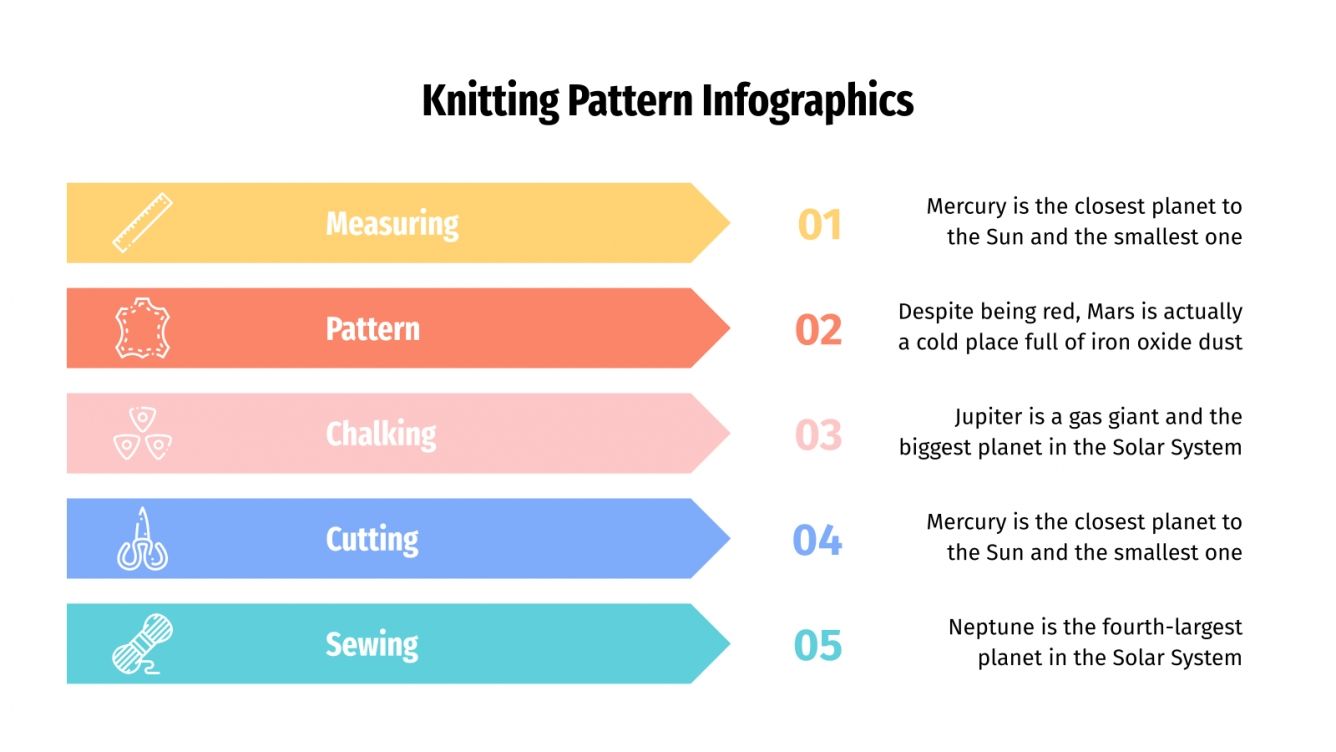 Knitting Pattern Infographics

Measuring

01

Mercury is the closest planet to the Sun and the smallest one

Pattern

02

Despite being red, Mars is actually a cold place full of iron oxide dust

Chalking

03

Jupiter is a gas giant and the biggest planet in the Solar System

Cutting

04

Mercury is the closest planet to the Sun and the smallest one

Sewing

05

Neptune is the fourth-largest planet in the Solar System