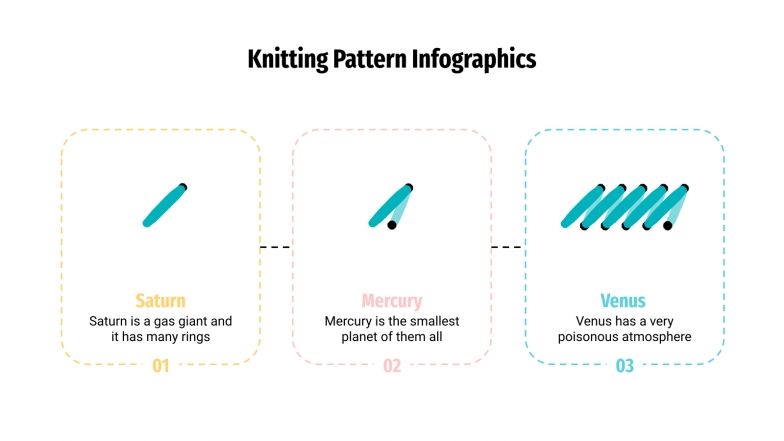 Knitting Pattern Infographics

Saturn
Saturn is a gas giant and it has many rings
01

Mercury
Mercury is the smallest planet of them all
02

Venus
Venus has a very poisonous atmosphere
03