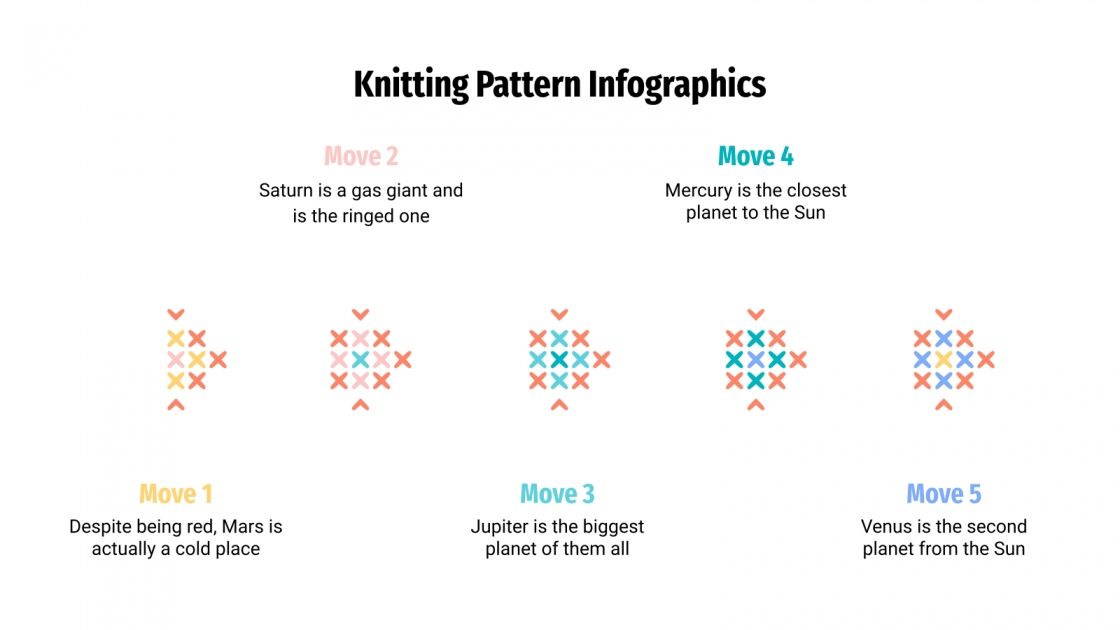 Knitting Pattern Infographics

Move 2
Saturn is a gas giant and is the ringed one

Move 4
Mercury is the closest planet to the Sun

Move 1
Despite being red, Mars is actually a cold place

Move 3
Jupiter is the biggest planet of them all

Move 5
Venus is the second planet from the Sun