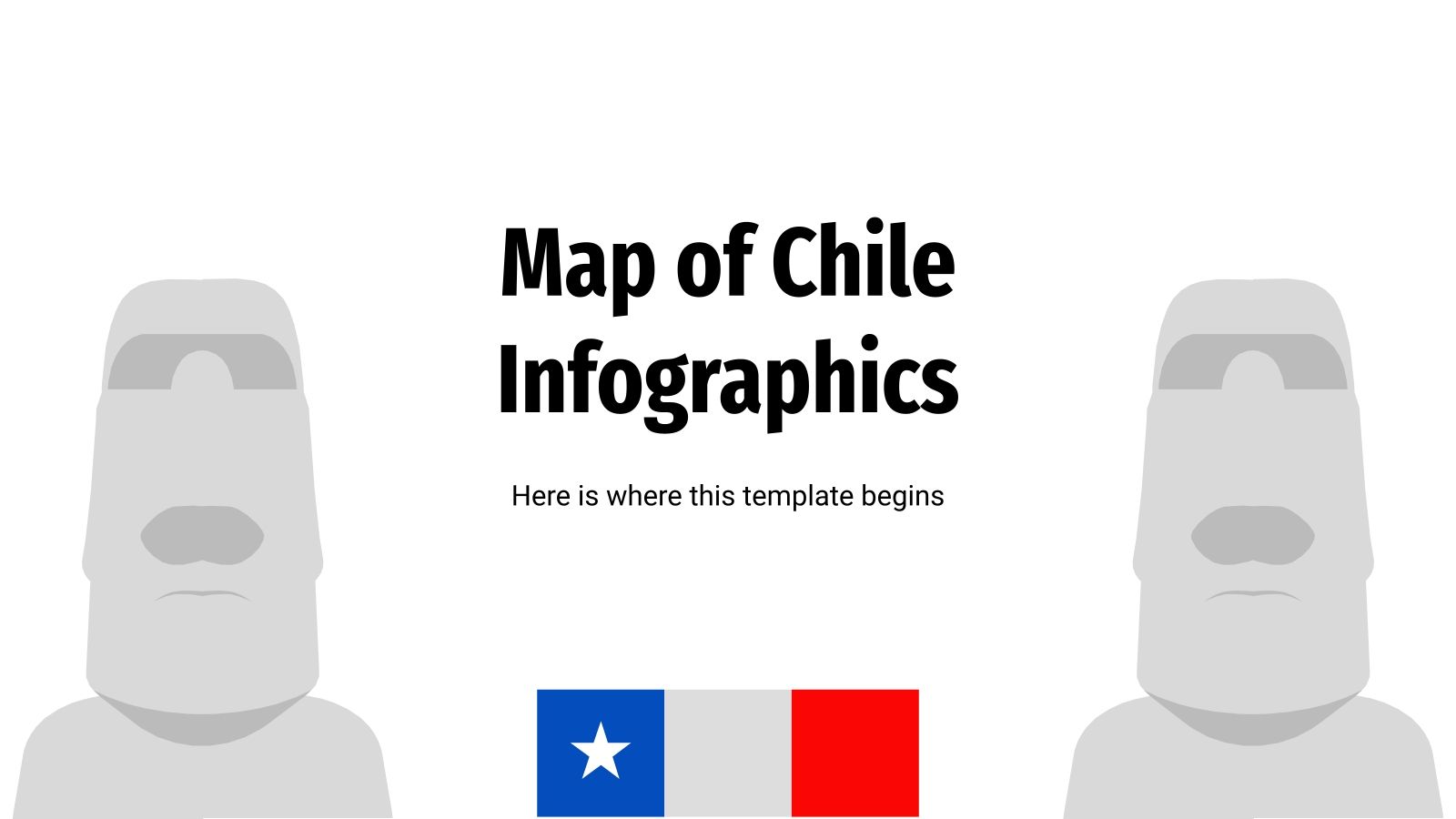 Map of Chile Infographics

Here is where this template begins