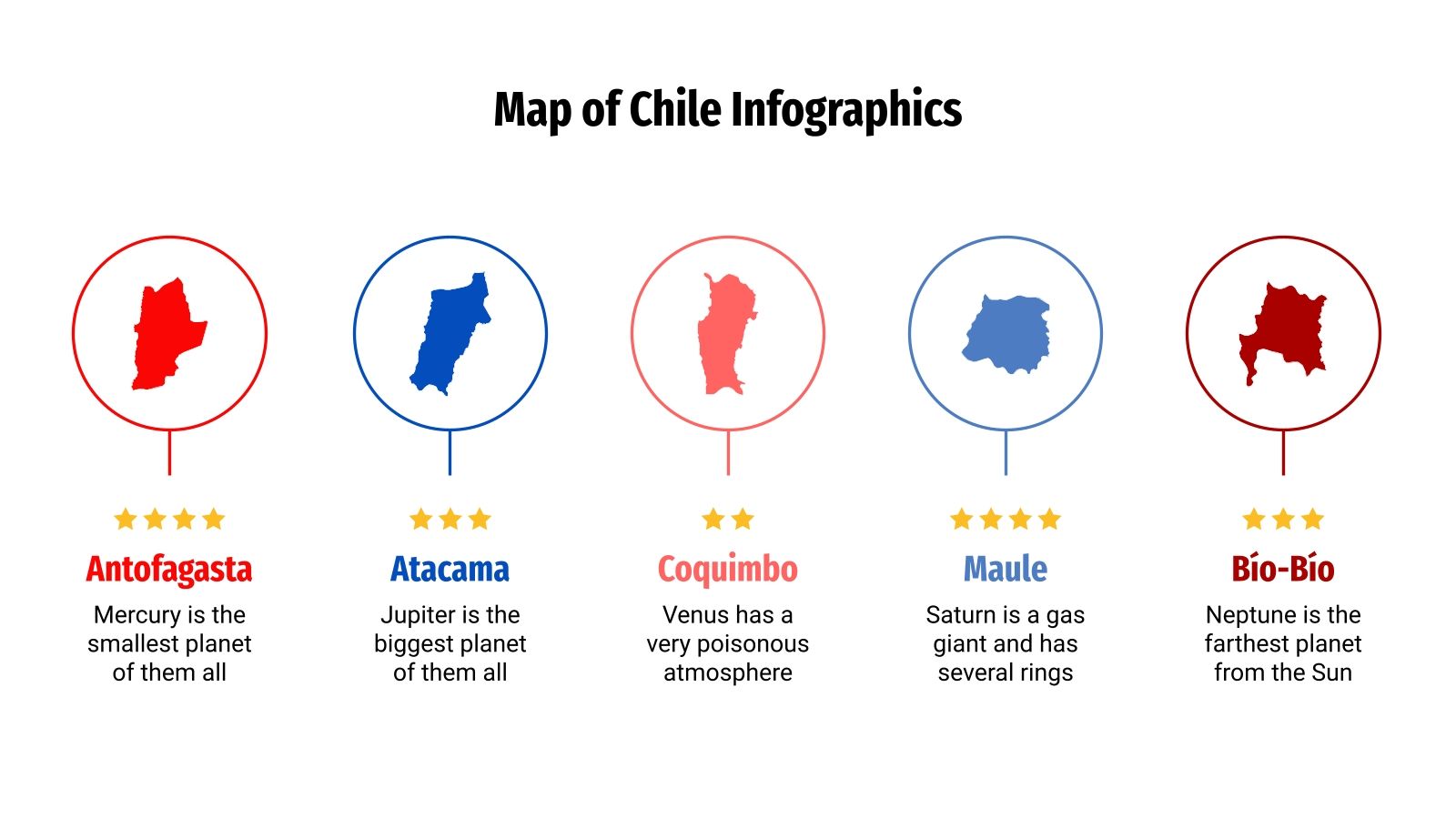 Map of Chile Infographics

Antofagasta

Mercury is the smallest planet of them all

Atacama

Jupiter is the biggest planet of them all

Coquimbo

Venus has a very poisonous atmosphere

Maule

Saturn is a gas giant and has several rings

Bío-Bío

Neptune is the farthest planet from the Sun