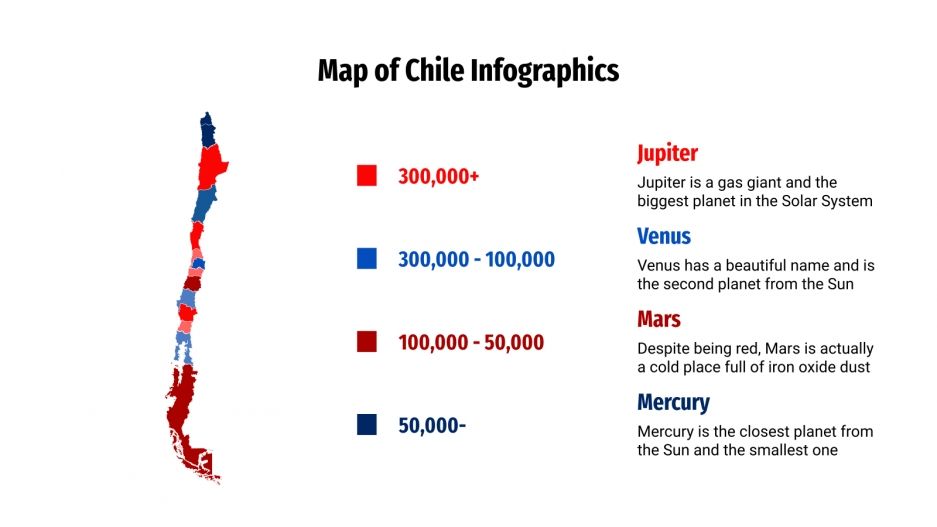 Map of Chile Infographics

300,000+

300,000 - 100,000

100,000 - 50,000

50,000-

Jupiter

Jupiter is a gas giant and the biggest planet in the Solar System

Venus

Venus has a beautiful name and is the second planet from the Sun

Mars

Despite being red, Mars is actually a cold place full of iron oxide dust

Mercury

Mercury is the closest planet from the Sun and the smallest one