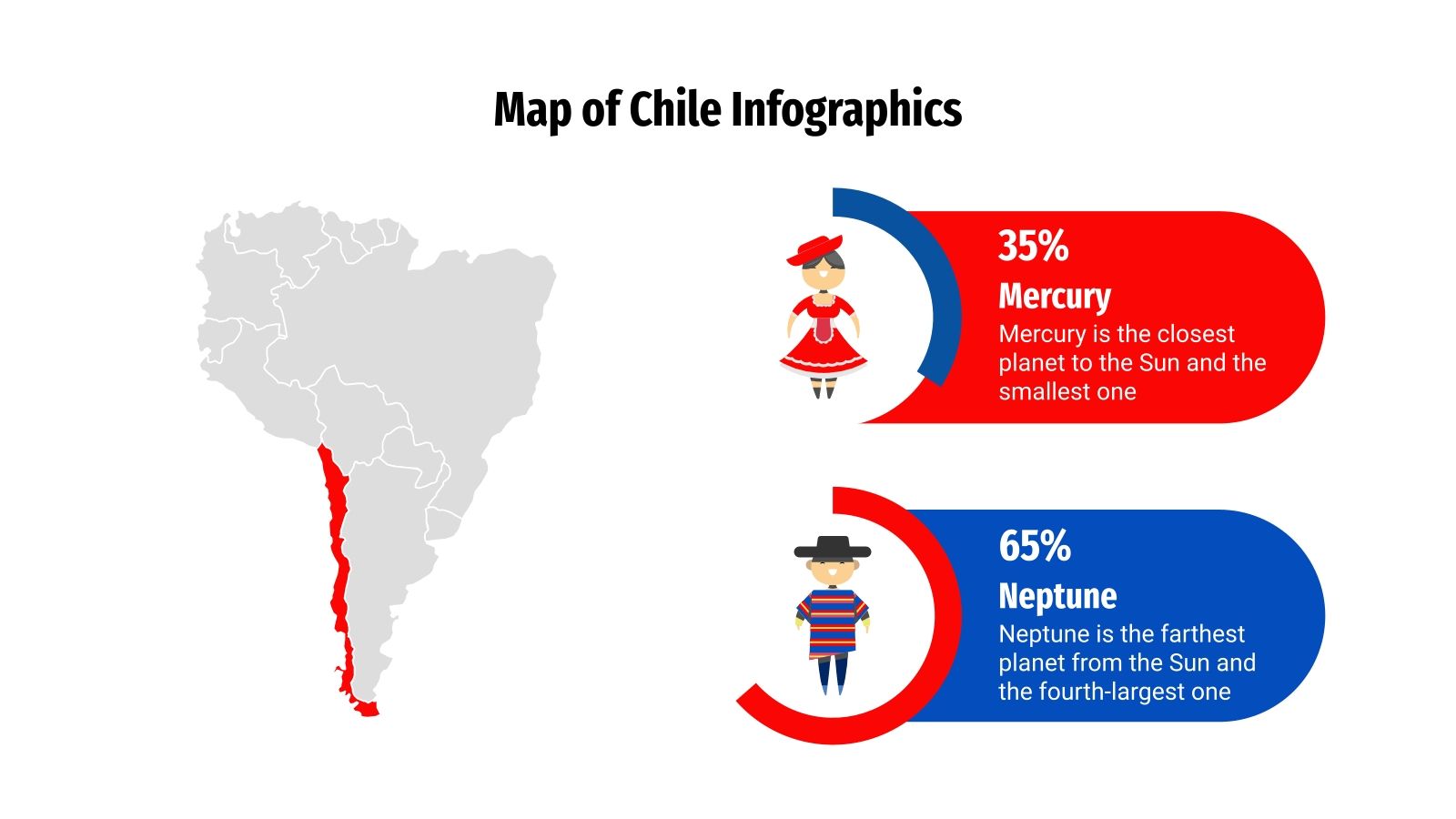 Map of Chile Infographics

35%

Mercury

Mercury is the closest planet to the Sun and the smallest one

65%

Neptune

Neptune is the farthest planet from the Sun and the fourth-largest one