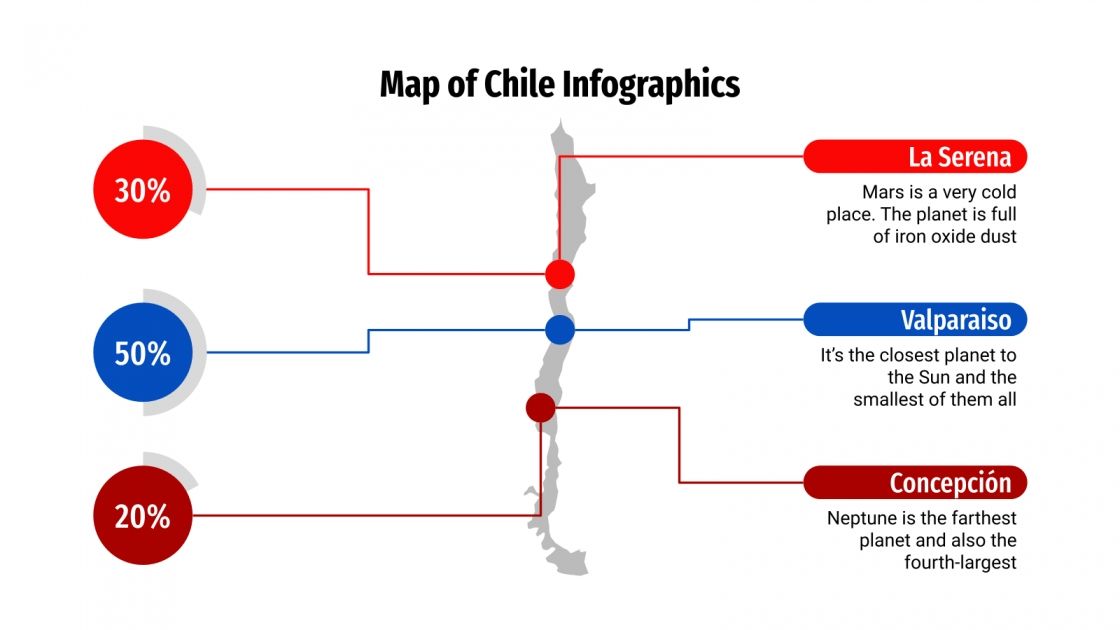 Map of Chile Infographics

30%

50%

20%

La Serena

Mars is a very cold place. The planet is full of iron oxide dust

Valparaiso

It's the closest planet to the Sun and the smallest of them all

Concepción

Neptune is the farthest planet and also the fourth-largest