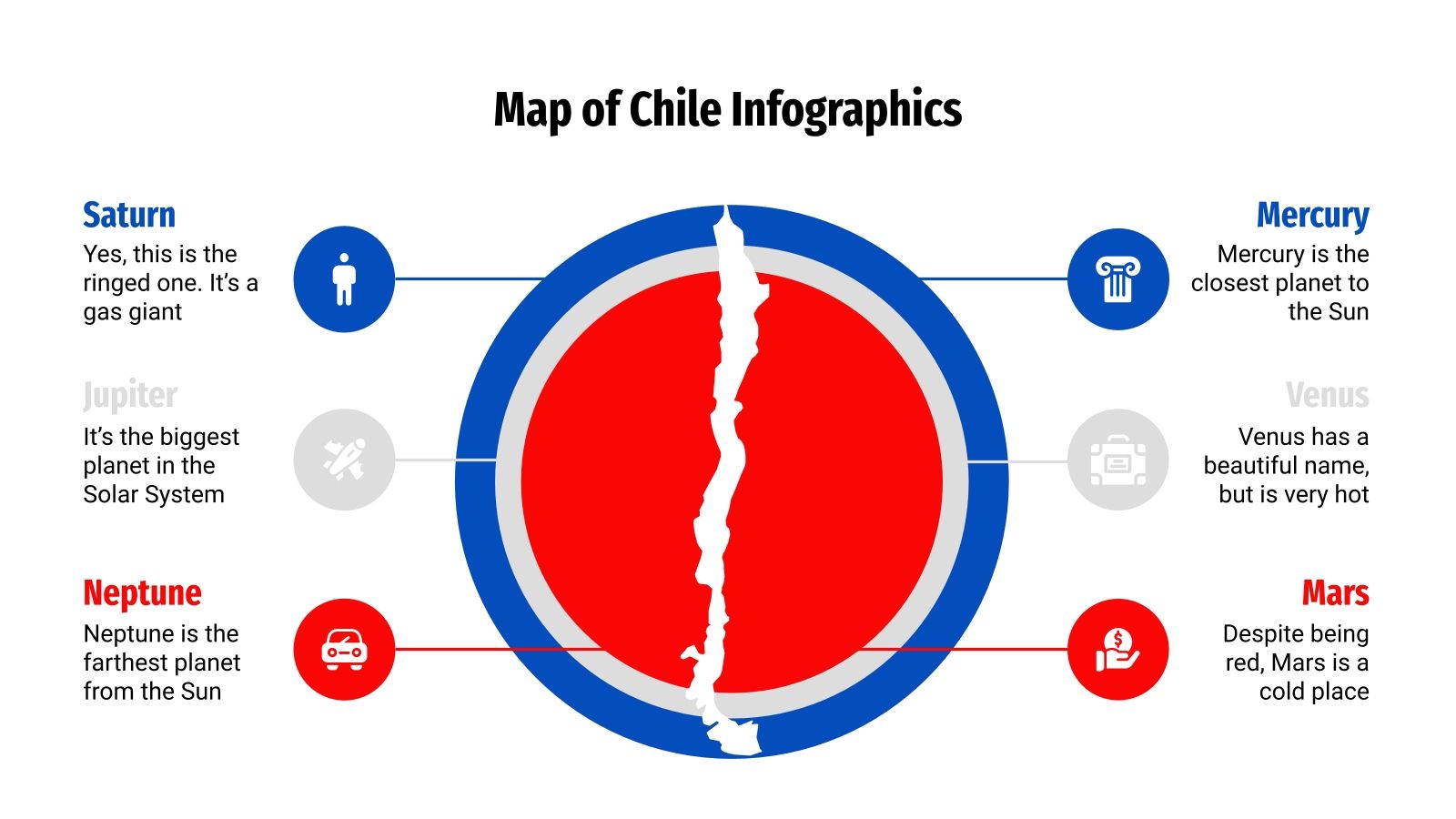 Map of Chile Infographics

Saturn
Yes, this is the ringed one. It's a gas giant

Jupiter
It's the biggest planet in the Solar System

Neptune
Neptune is the farthest planet from the Sun

Mercury
Mercury is the closest planet to the Sun

Venus
Venus has a beautiful name, but is very hot

Mars
Despite being red, Mars is a cold place