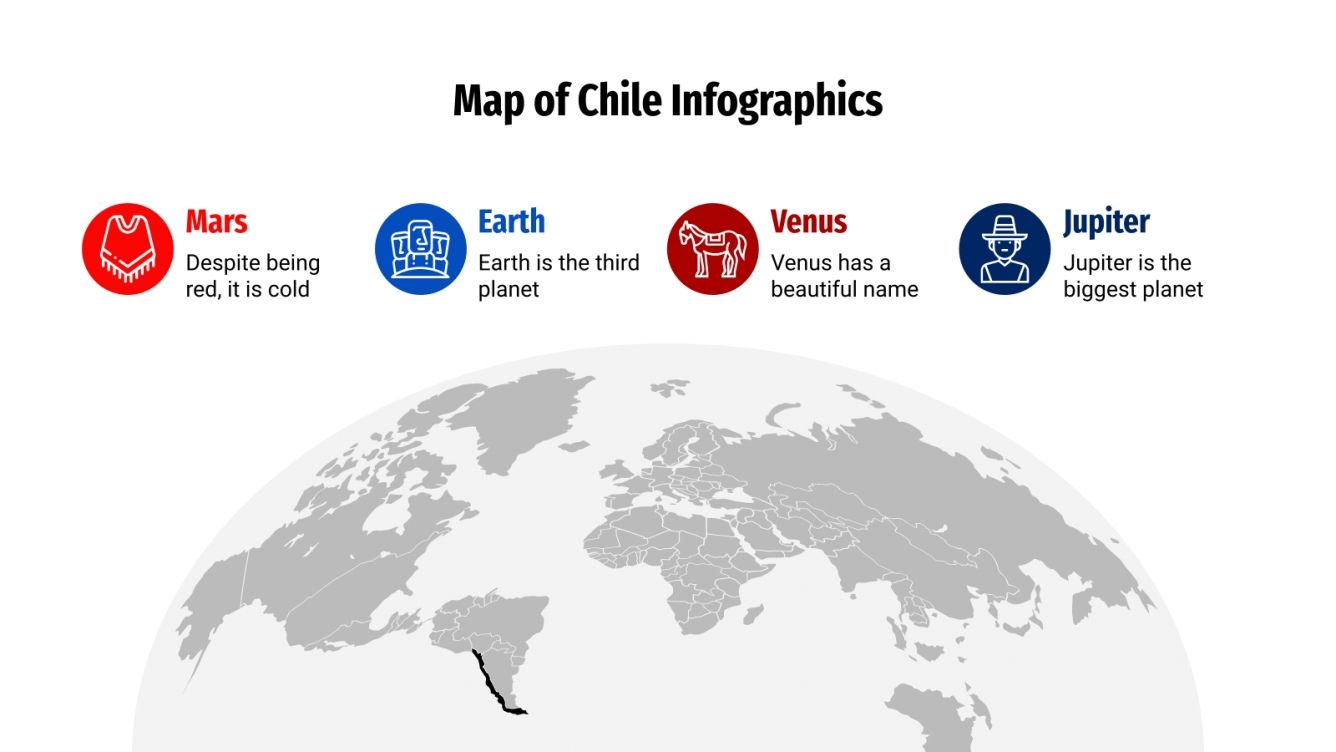 Map of Chile Infographics

Mars
Despite being red, it is cold

Earth
Earth is the third planet

Venus
Venus has a beautiful name

Jupiter
Jupiter is the biggest planet