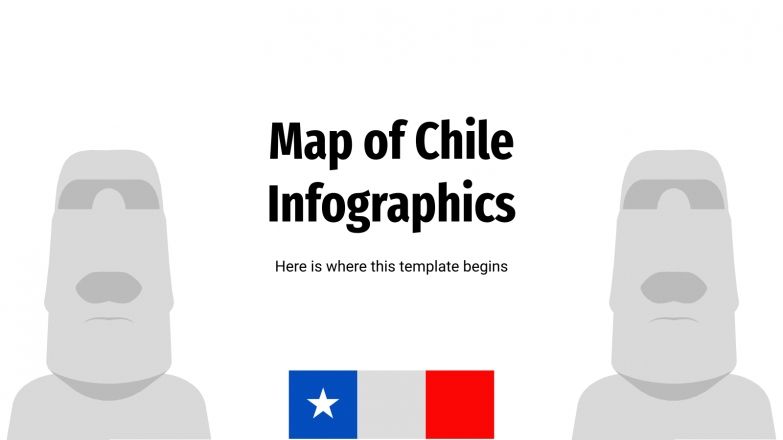 Map of Chile Infographics

Here is where this template begins