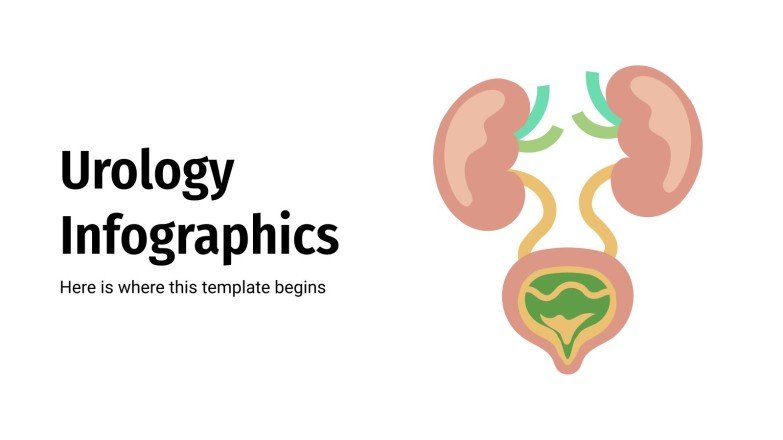 Urology Infographics

Here is where this template begins