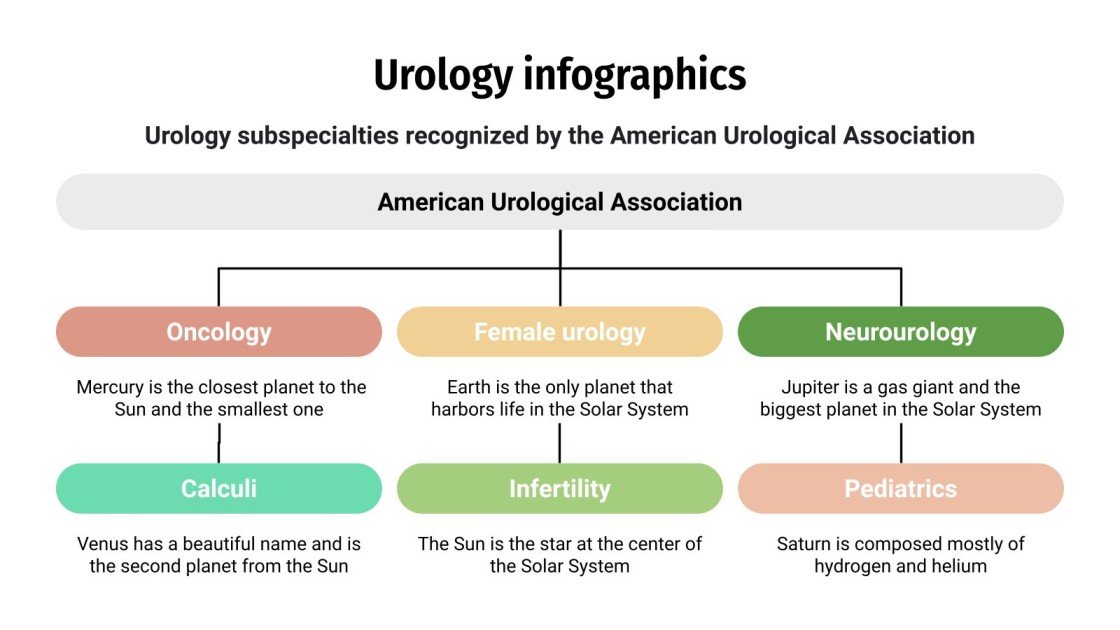 Urology infographics

Urology subspecialties recognized by the American Urological Association

American Urological Association

Oncology

Mercury is the closest planet to the Sun and the smallest one

Calculi

Venus has a beautiful name and is the second planet from the Sun

Female urology

Earth is the only planet that harbors life in the Solar System

Infertility

The Sun is the star at the center of the Solar System

Neurourology

Jupiter is a gas giant and the biggest planet in the Solar System

Pediatrics

Saturn is composed mostly of hydrogen and helium