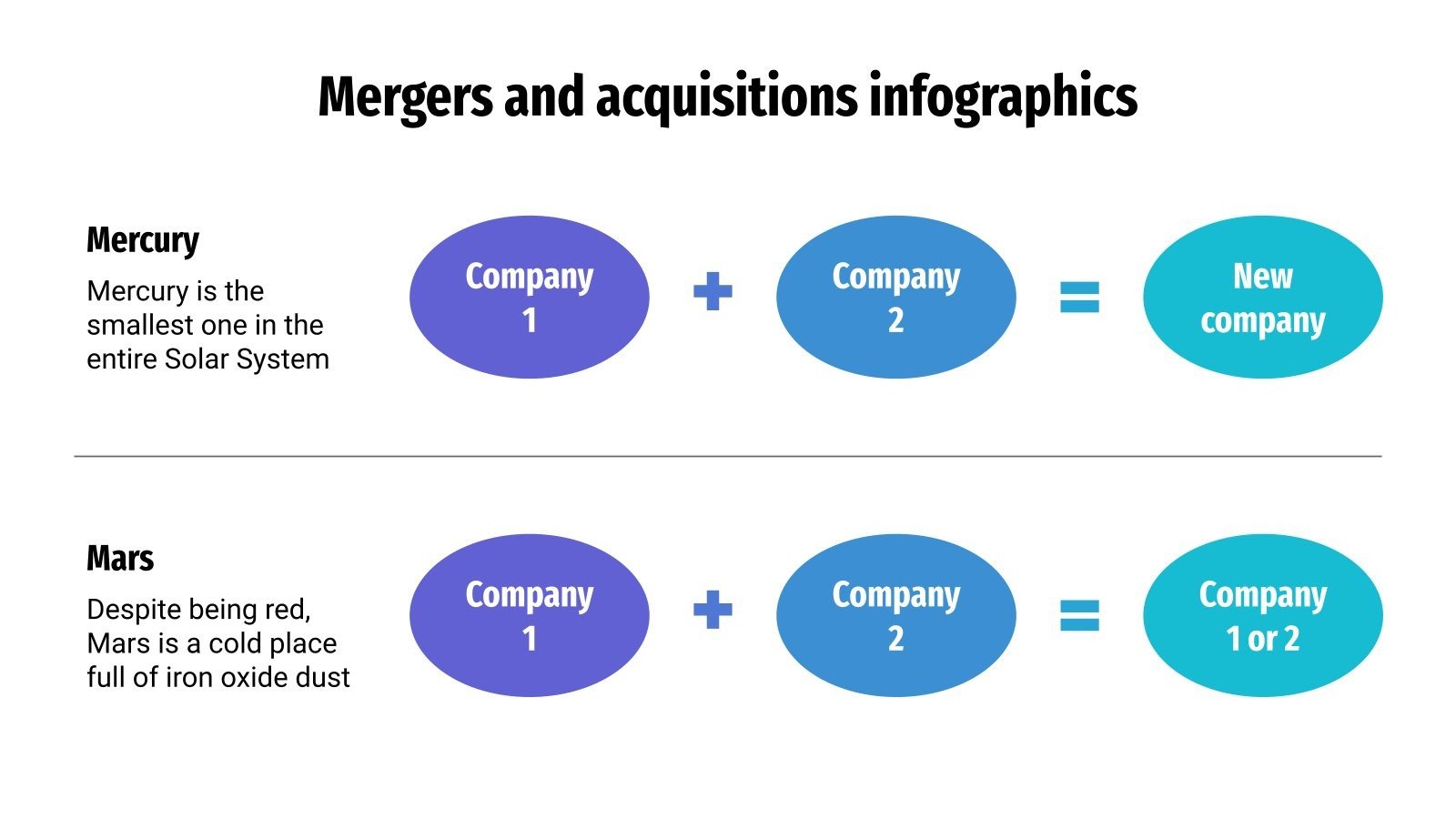 Mergers and acquisitions infographics

Mercury

Mercury is the smallest one in the entire Solar System

Company 1

+

Company 2

=

New company

Mars

Despite being red, Mars is a cold place full of iron oxide dust

Company 1

+

Company 2

=

Company 1 or 2