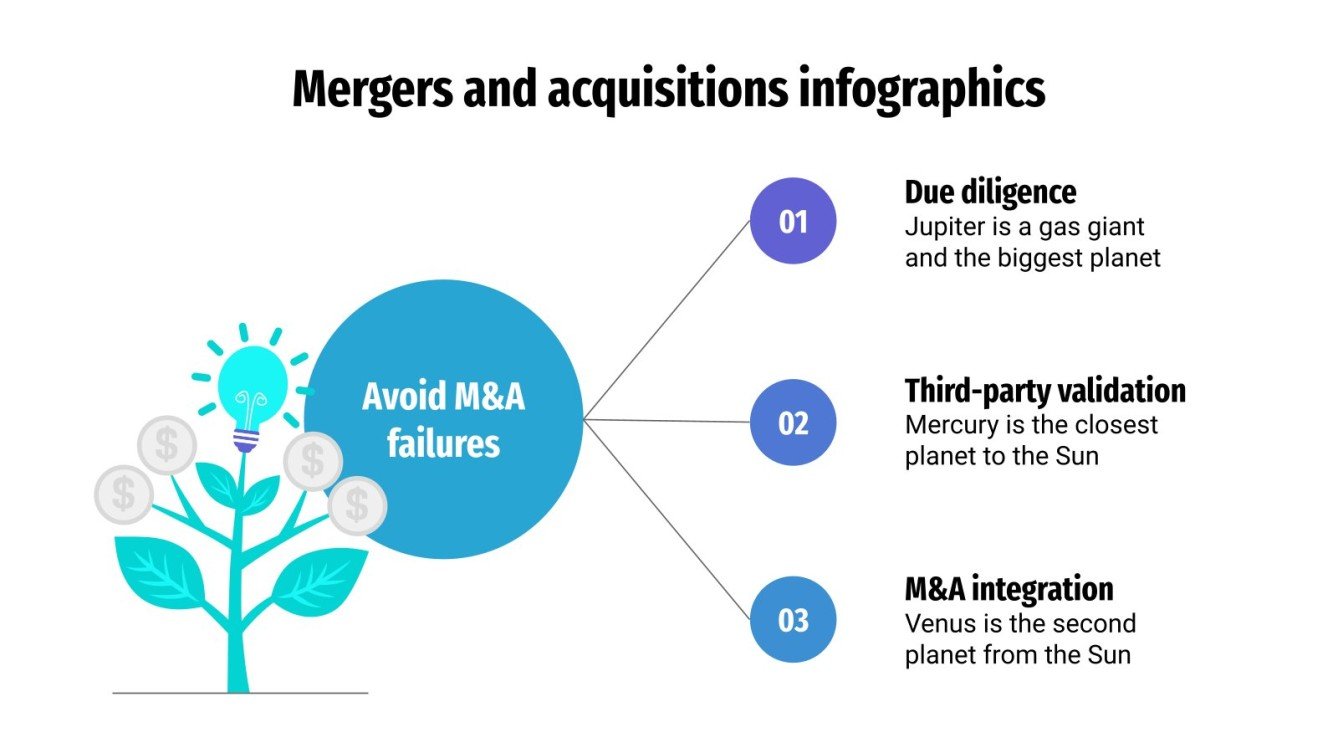 Mergers and acquisitions infographics

$ $ $ $

Avoid M&A failures

01
Due diligence
Jupiter is a gas giant and the biggest planet

02
Third-party validation
Mercury is the closest planet to the Sun

03
M&A integration
Venus is the second planet from the Sun