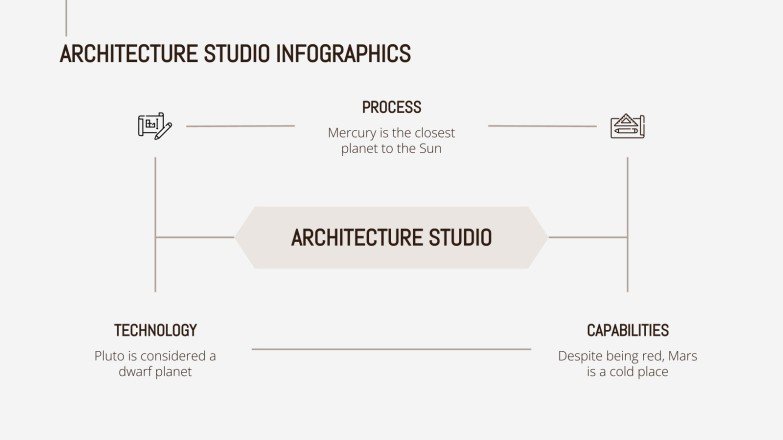 ARCHITECTURE STUDIO INFOGRAPHICS

PROCESS

Mercury is the closest planet to the Sun

ARCHITECTURE STUDIO

TECHNOLOGY

Pluto is considered a dwarf planet

CAPABILITIES

Despite being red, Mars is a cold place