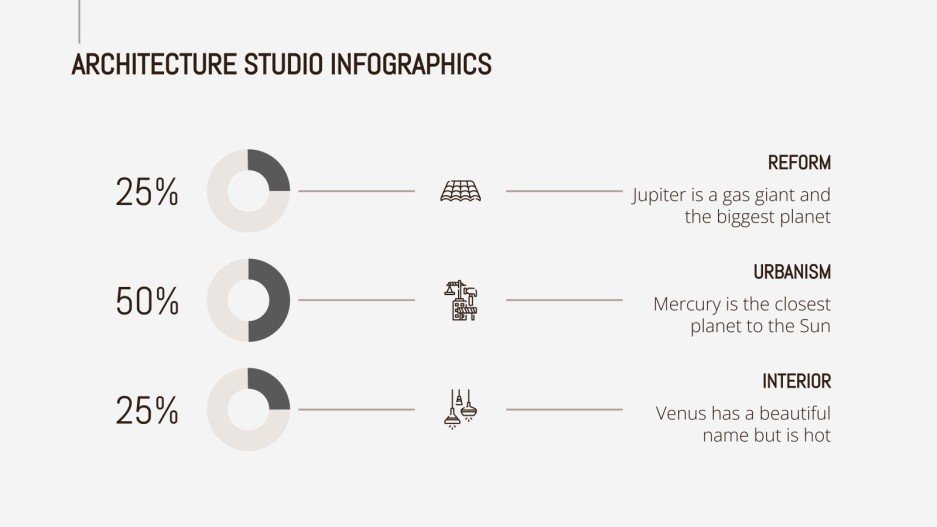 ARCHITECTURE STUDIO INFOGRAPHICS

25%

REFORM

Jupiter is a gas giant and the biggest planet

50%

URBANISM

Mercury is the closest planet to the Sun

25%

INTERIOR

Venus has a beautiful name but is hot