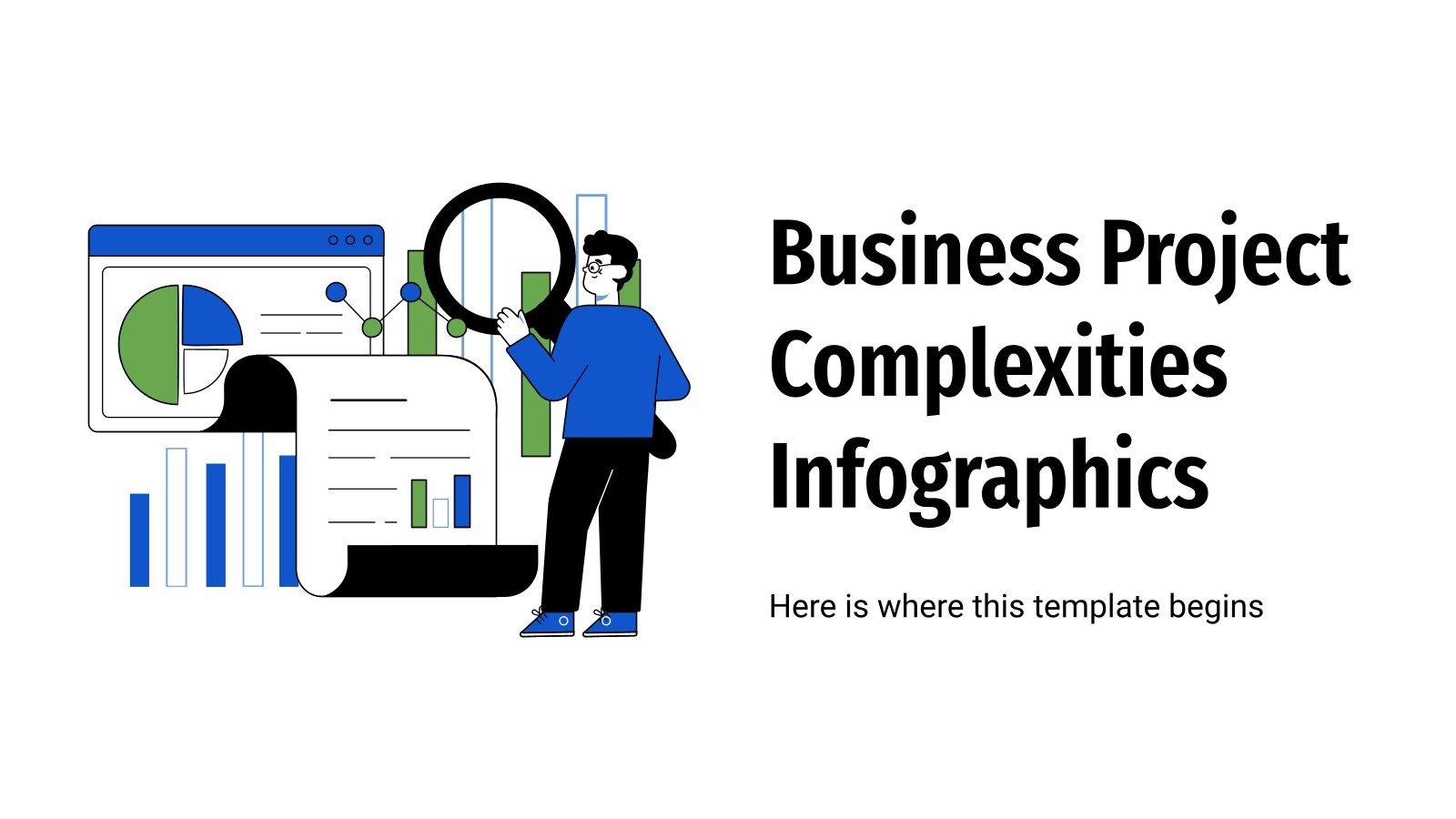 Business Project Complexities Infographics

Here is where this template begins