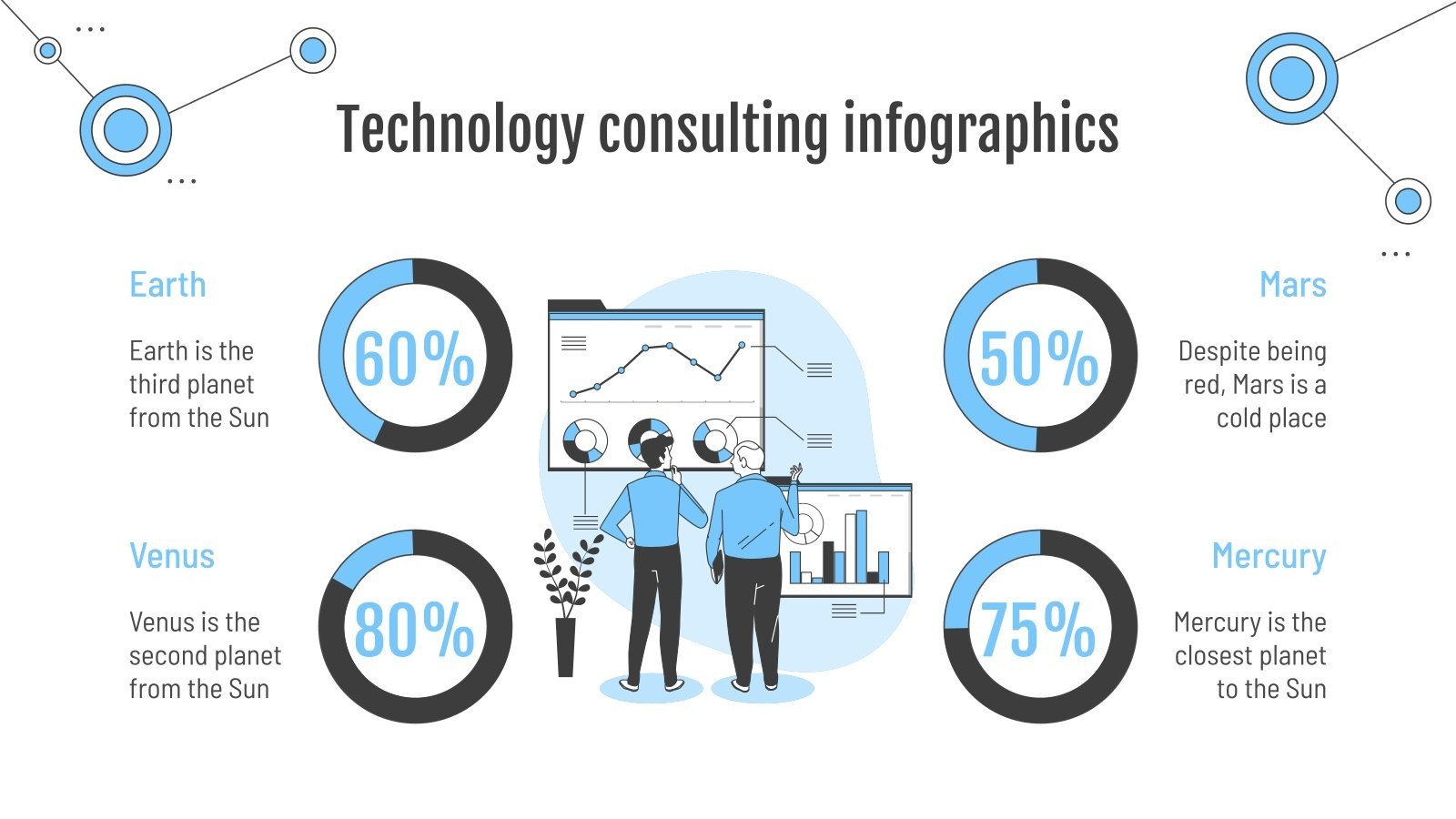 Technology consulting infographics

Earth

Earth is the third planet from the Sun

60%

Venus

Venus is the second planet from the Sun

80%

Mars

Despite being red, Mars is a cold place

50%

Mercury

Mercury is the closest planet to the Sun

75%