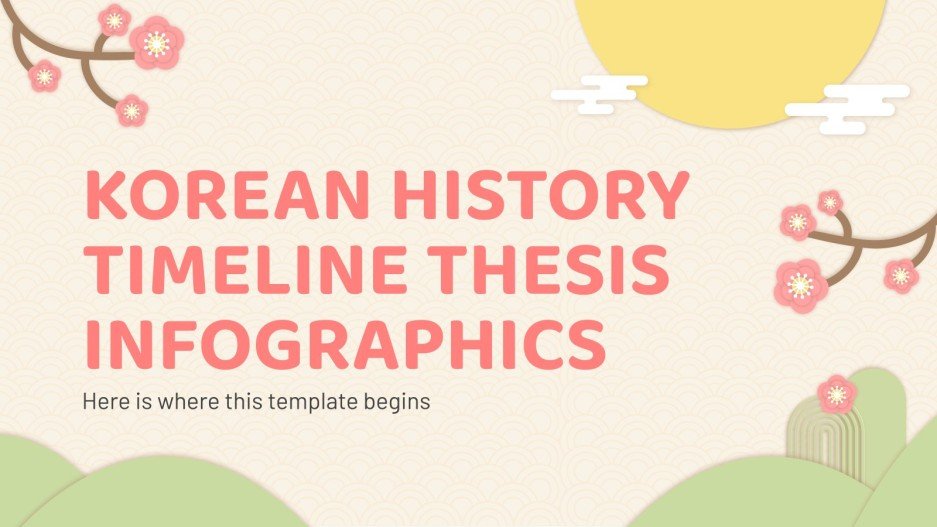 KOREAN HISTORY TIMELINE THESIS INFOGRAPHICS

Here is where this template begins