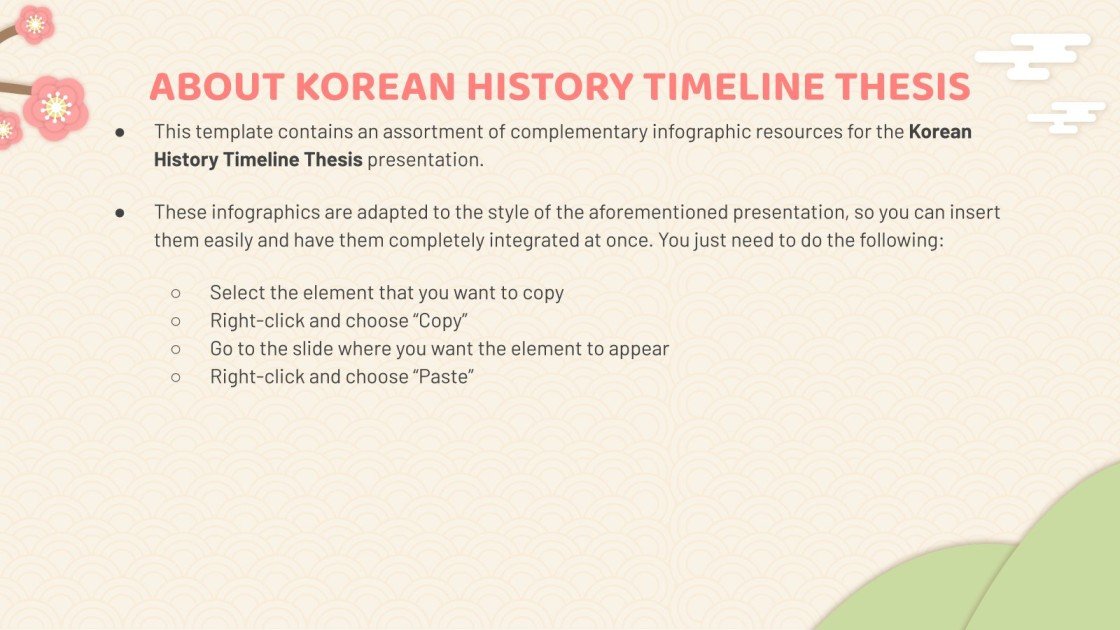 ABOUT KOREAN HISTORY TIMELINE THESIS

● This template contains an assortment of complementary infographic resources for the Korean History Timeline Thesis presentation.

● These infographics are adapted to the style of the aforementioned presentation, so you can insert them easily and have them completely integrated at once. You just need to do the following:

○ Select the element that you want to copy
○ Right-click and choose “Copy”
○ Go to the slide where you want the element to appear
○ Right-click and choose “Paste”