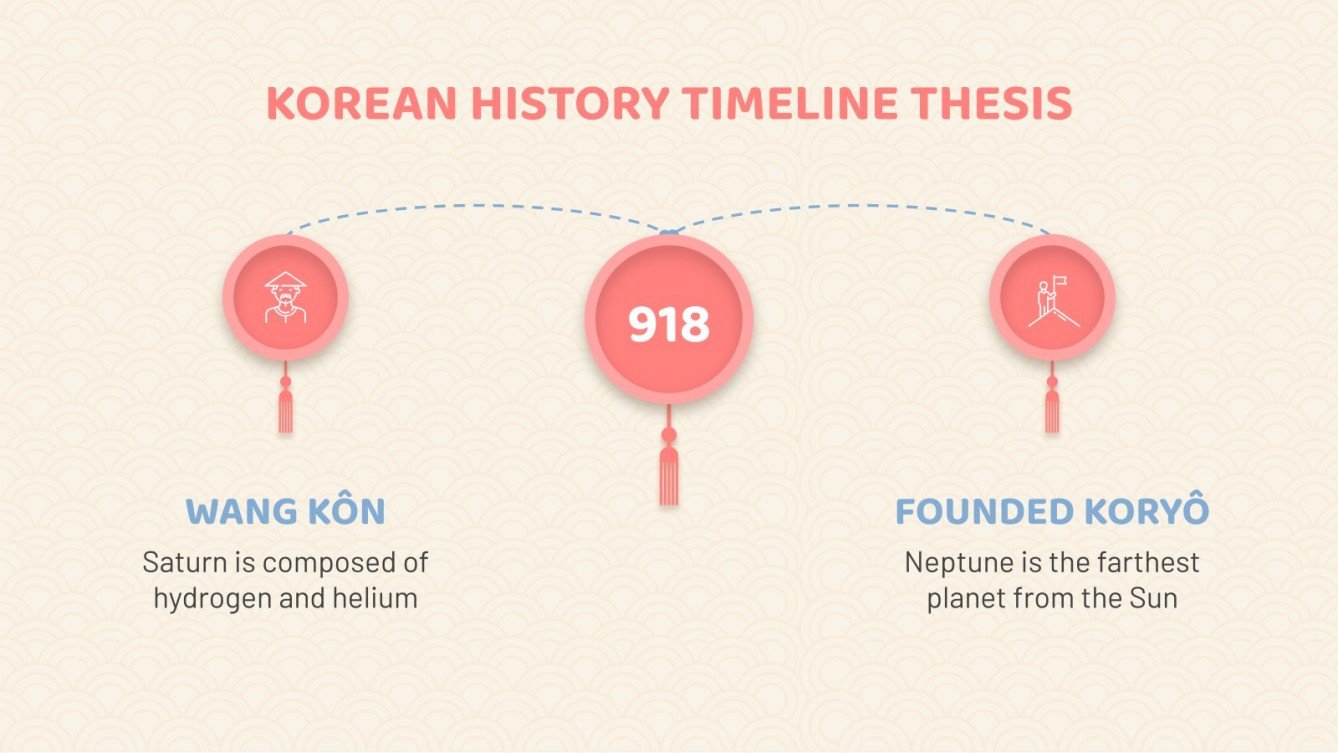 KOREAN HISTORY TIMELINE THESIS

918

WANG KÔN

Saturn is composed of hydrogen and helium

FOUNDED KORYÔ

Neptune is the farthest planet from the Sun