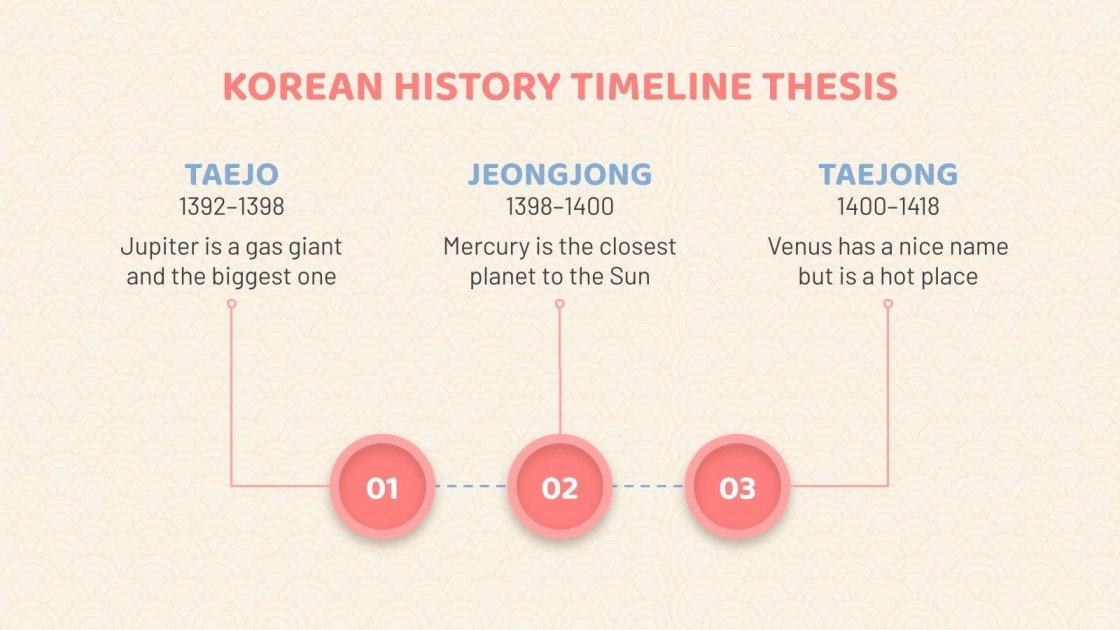 KOREAN HISTORY TIMELINE THESIS

TAEJO
1392–1398
Jupiter is a gas giant and the biggest one

JEONGJONG
1398–1400
Mercury is the closest planet to the Sun

TAEJONG
1400–1418
Venus has a nice name but is a hot place

01

02

03