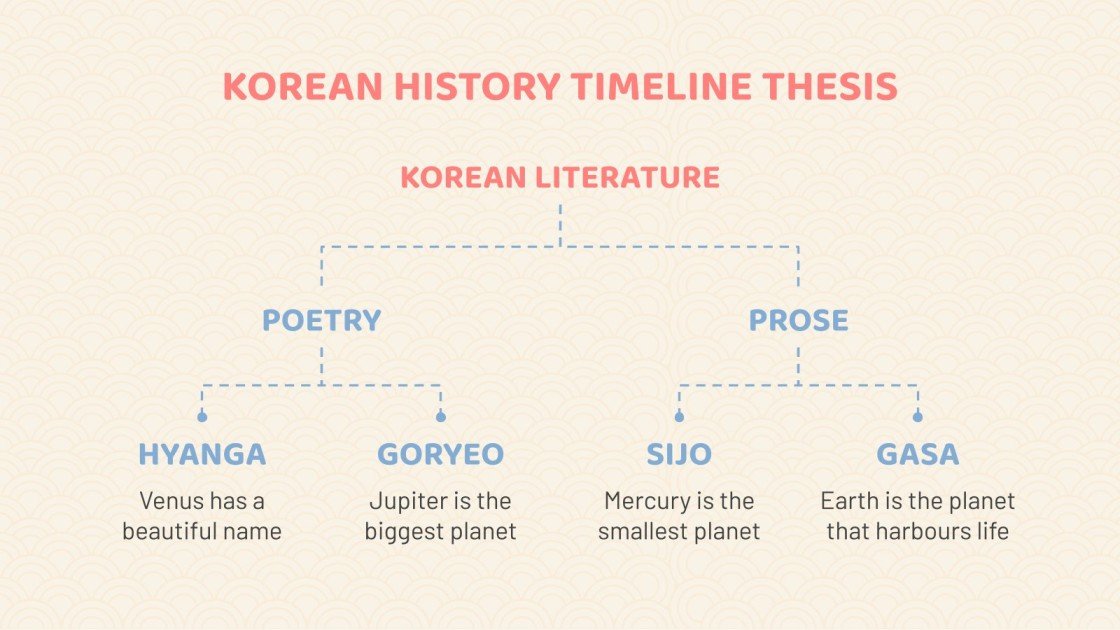 KOREAN HISTORY TIMELINE THESIS

KOREAN LITERATURE

POETRY

PROSE

HYANGA

Venus has a beautiful name

GORYEO

Jupiter is the biggest planet

SIJO

Mercury is the smallest planet

GASA

Earth is the planet that harbours life