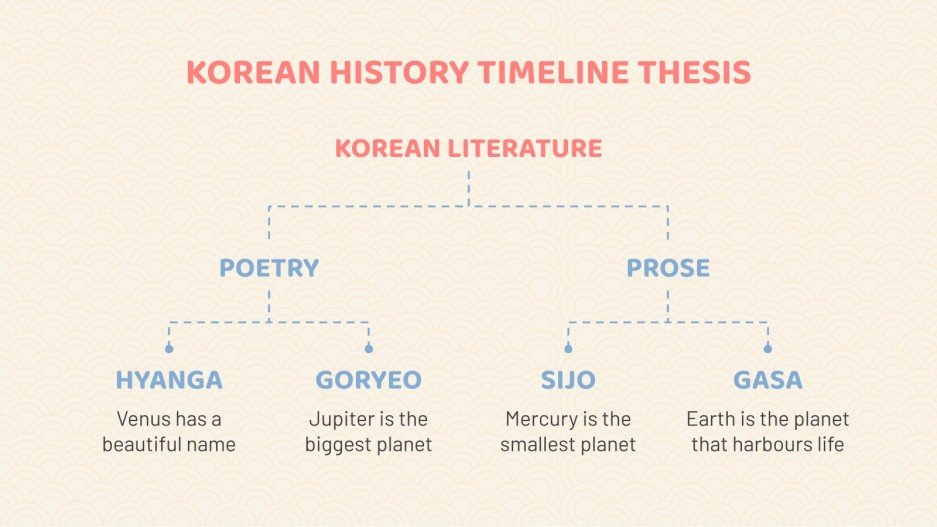 KOREAN HISTORY TIMELINE THESIS

KOREAN LITERATURE

POETRY

PROSE

HYANGA
Venus has a beautiful name

GORYEO
Jupiter is the biggest planet

SIJO
Mercury is the smallest planet

GASA
Earth is the planet that harbours life