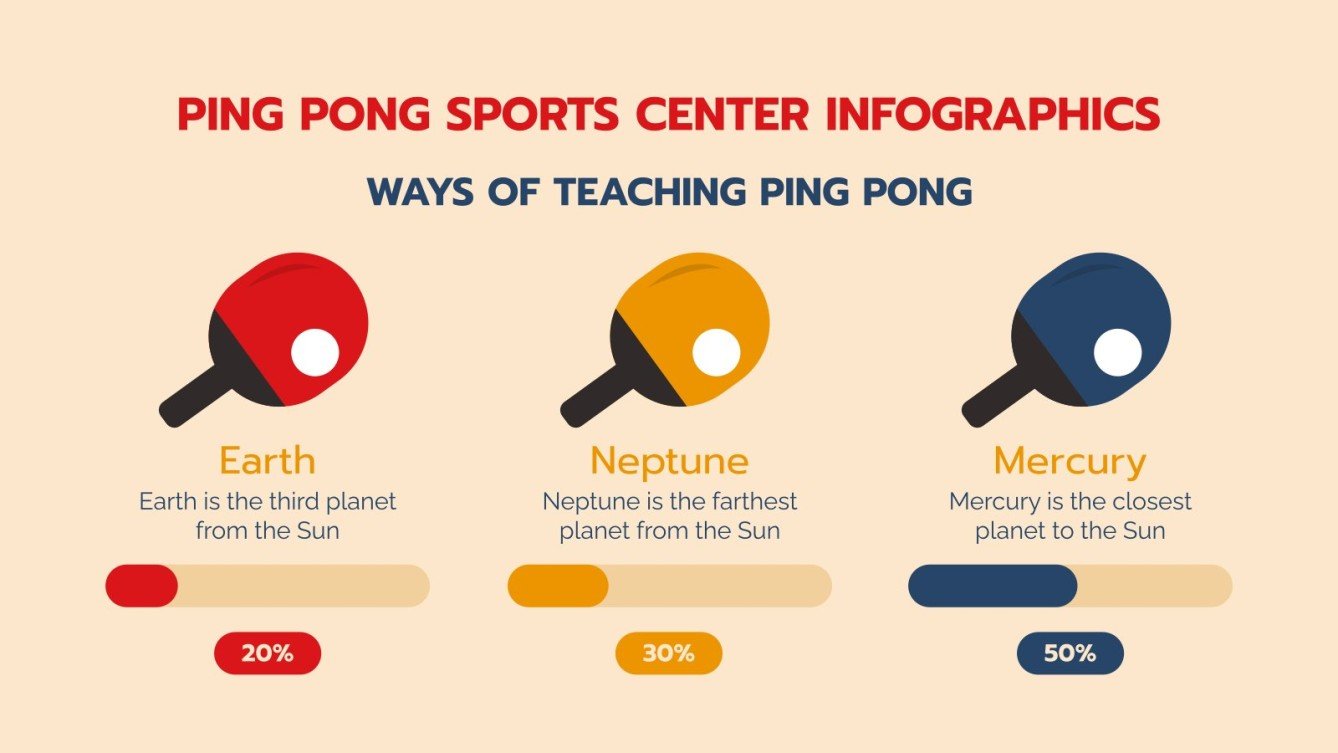 PING PONG SPORTS CENTER INFOGRAPHICS

WAYS OF TEACHING PING PONG

Earth

Earth is the third planet from the Sun

20%

Neptune

Neptune is the farthest planet from the Sun

30%

Mercury

Mercury is the closest planet to the Sun

50%