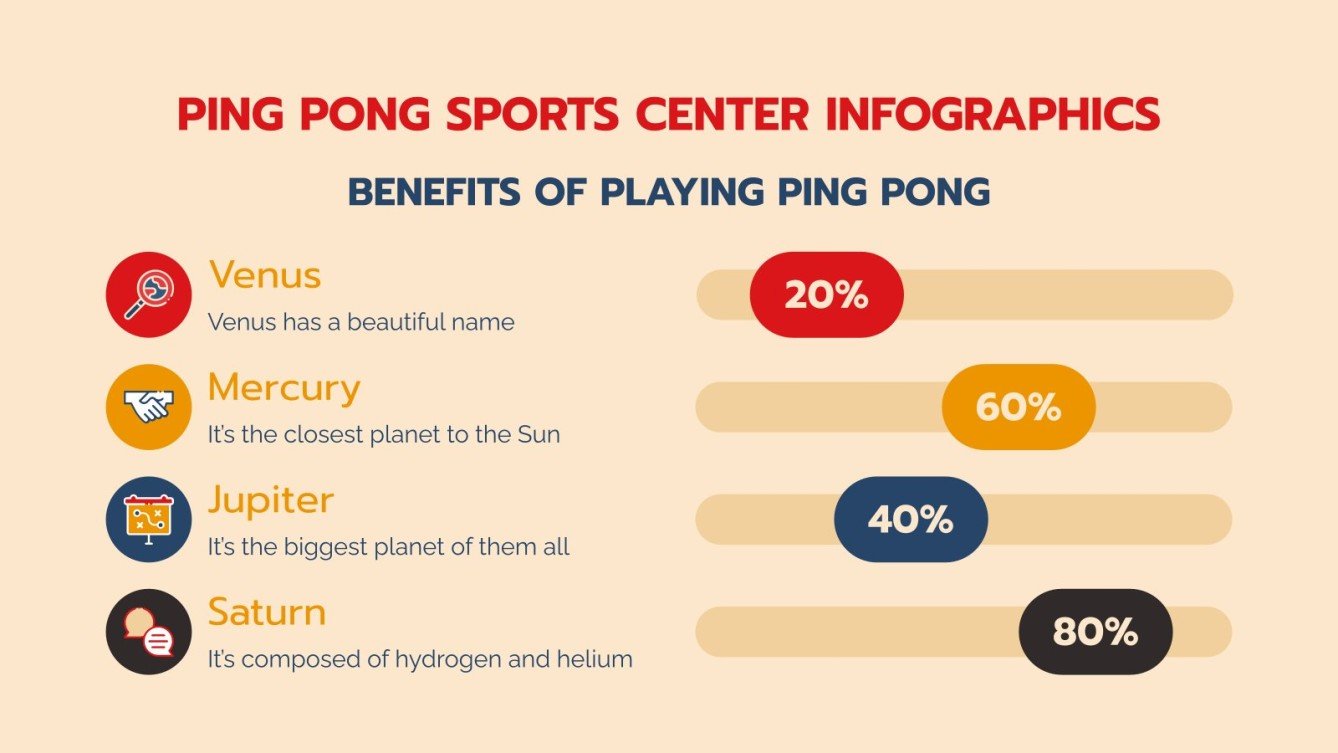 PING PONG SPORTS CENTER INFOGRAPHICS

BENEFITS OF PLAYING PING PONG

Venus
Venus has a beautiful name

20%

Mercury
It's the closest planet to the Sun

60%

Jupiter
It's the biggest planet of them all

40%

Saturn
It's composed of hydrogen and helium

80%