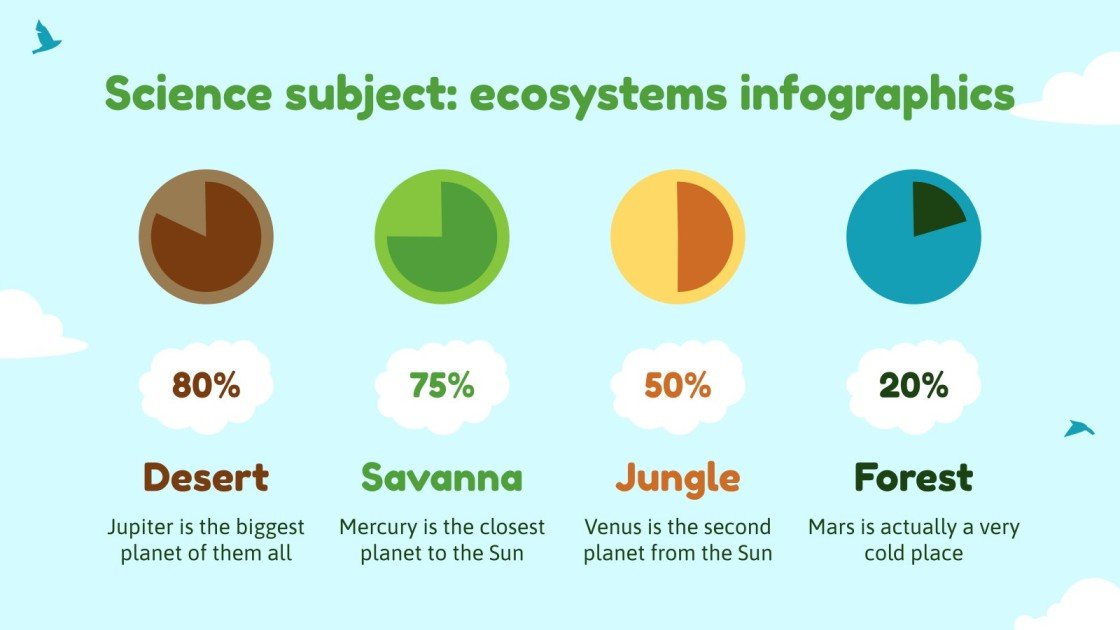 Science subject: ecosystems infographics

80%

Desert

Jupiter is the biggest planet of them all

75%

Savanna

Mercury is the closest planet to the Sun

50%

Jungle

Venus is the second planet from the Sun

20%

Forest

Mars is actually a very cold place