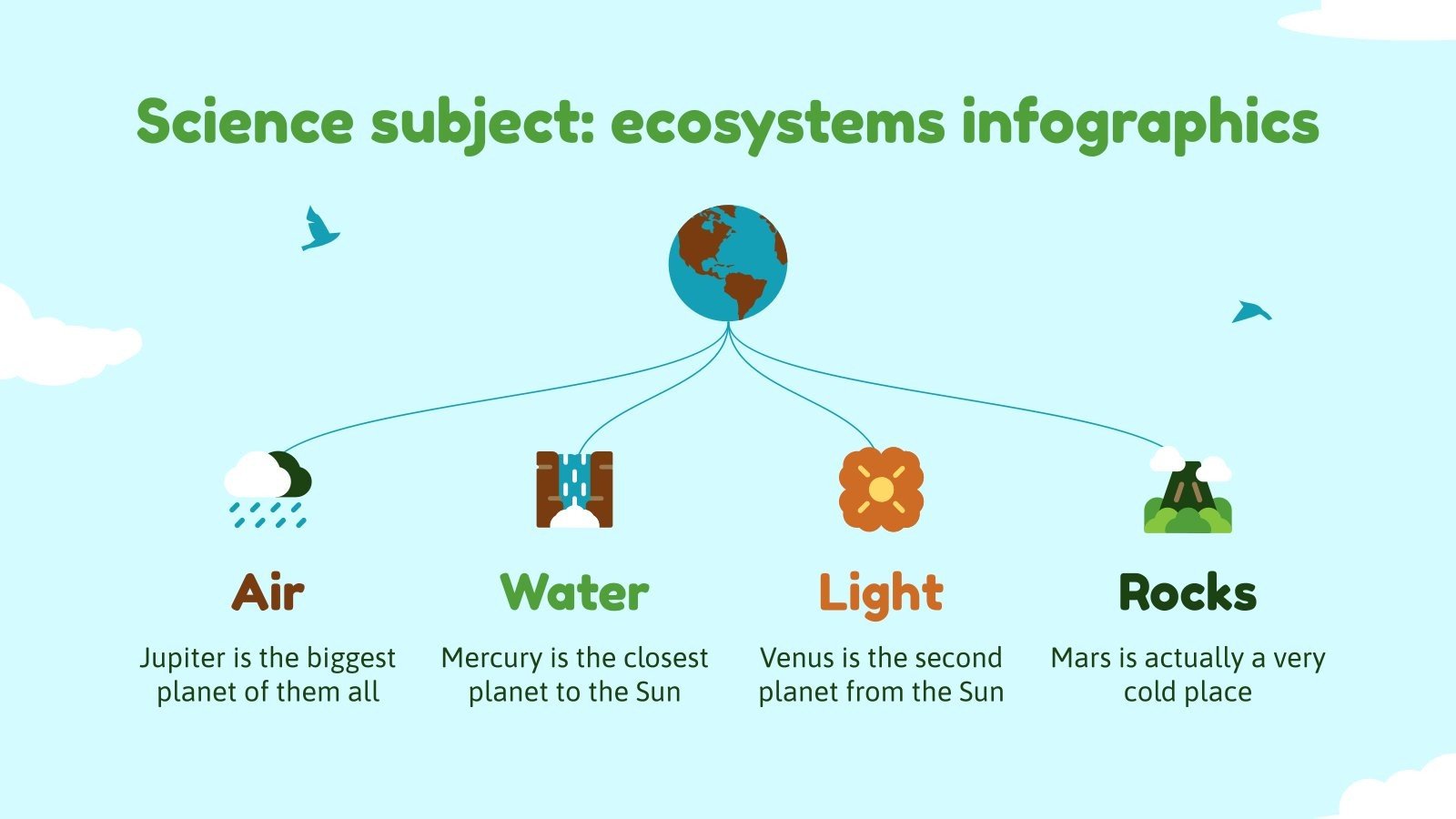 Science subject: ecosystems infographics

Air
Jupiter is the biggest planet of them all

Water
Mercury is the closest planet to the Sun

Light
Venus is the second planet from the Sun

Rocks
Mars is actually a very cold place