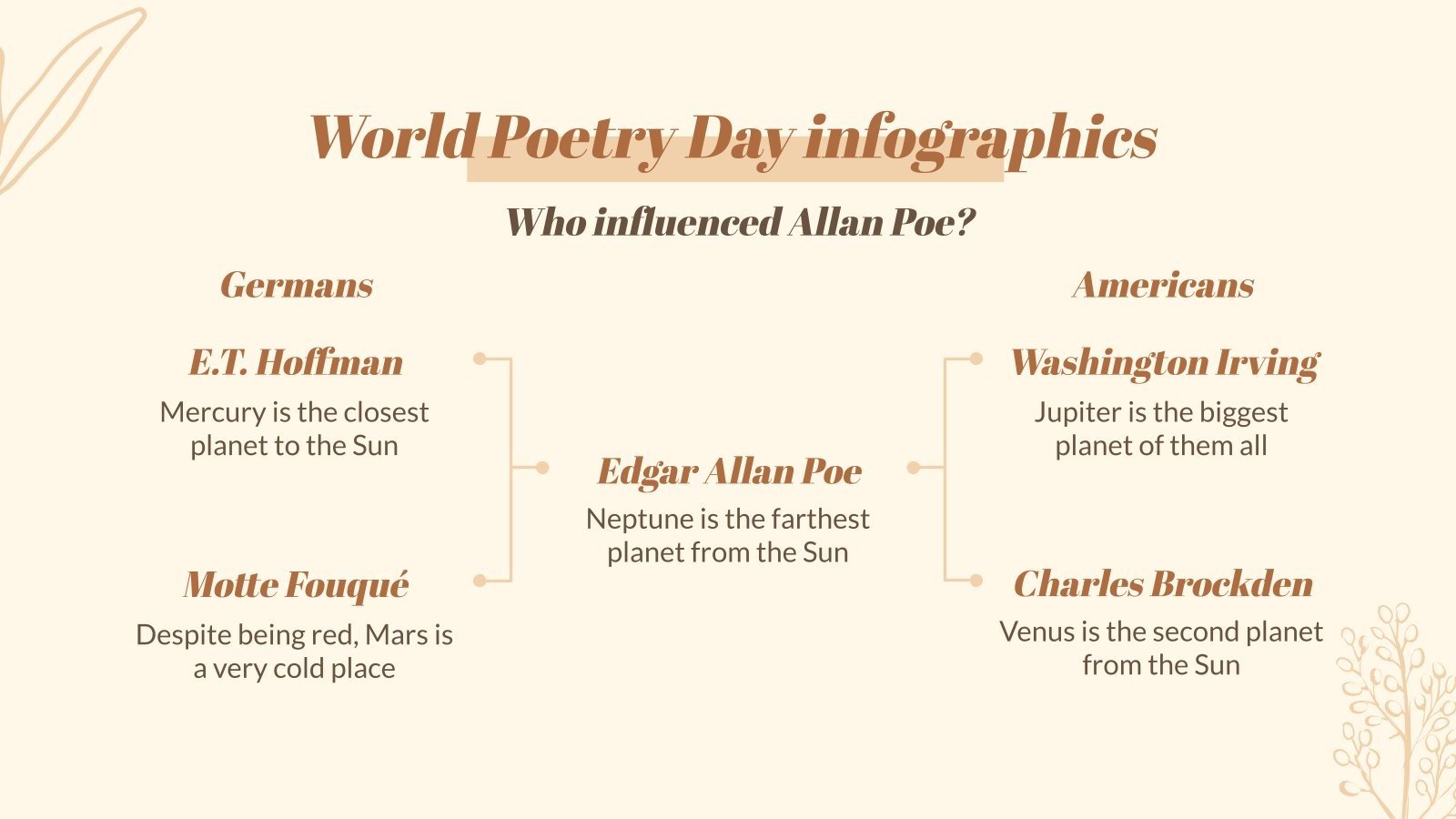 World Poetry Day infographics

Who influenced Allan Poe?

Germans

E.T. Hoffman

Mercury is the closest planet to the Sun

Motte Fouqué

Despite being red, Mars is a very cold place

Edgar Allan Poe

Neptune is the farthest planet from the Sun

Americans

Washington Irving

Jupiter is the biggest planet of them all

Charles Brockden

Venus is the second planet from the Sun