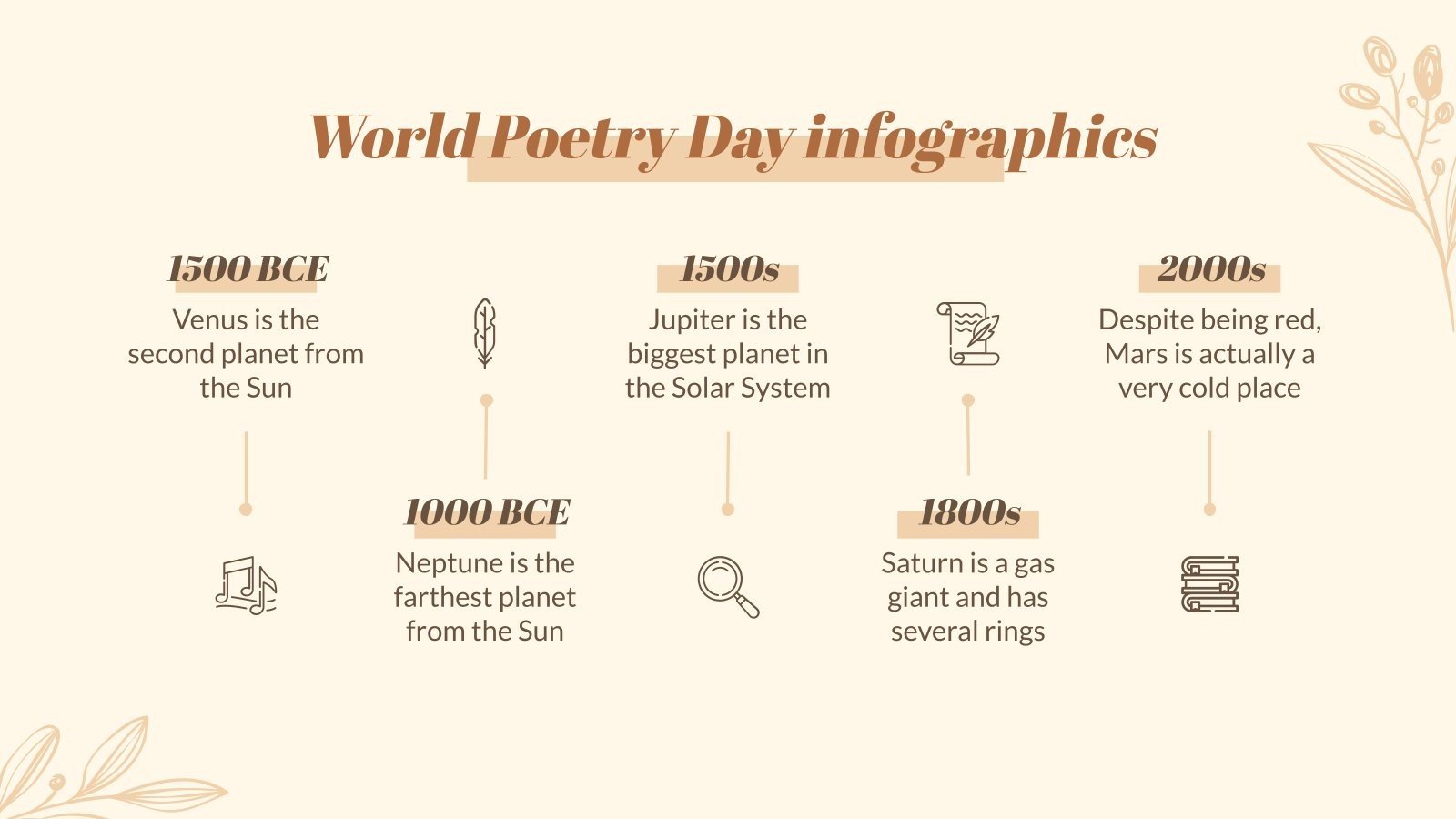 World Poetry Day infographics

1500 BCE
Venus is the second planet from the Sun

1000 BCE
Neptune is the farthest planet from the Sun

1500s
Jupiter is the biggest planet in the Solar System

1800s
Saturn is a gas giant and has several rings

2000s
Despite being red, Mars is actually a very cold place