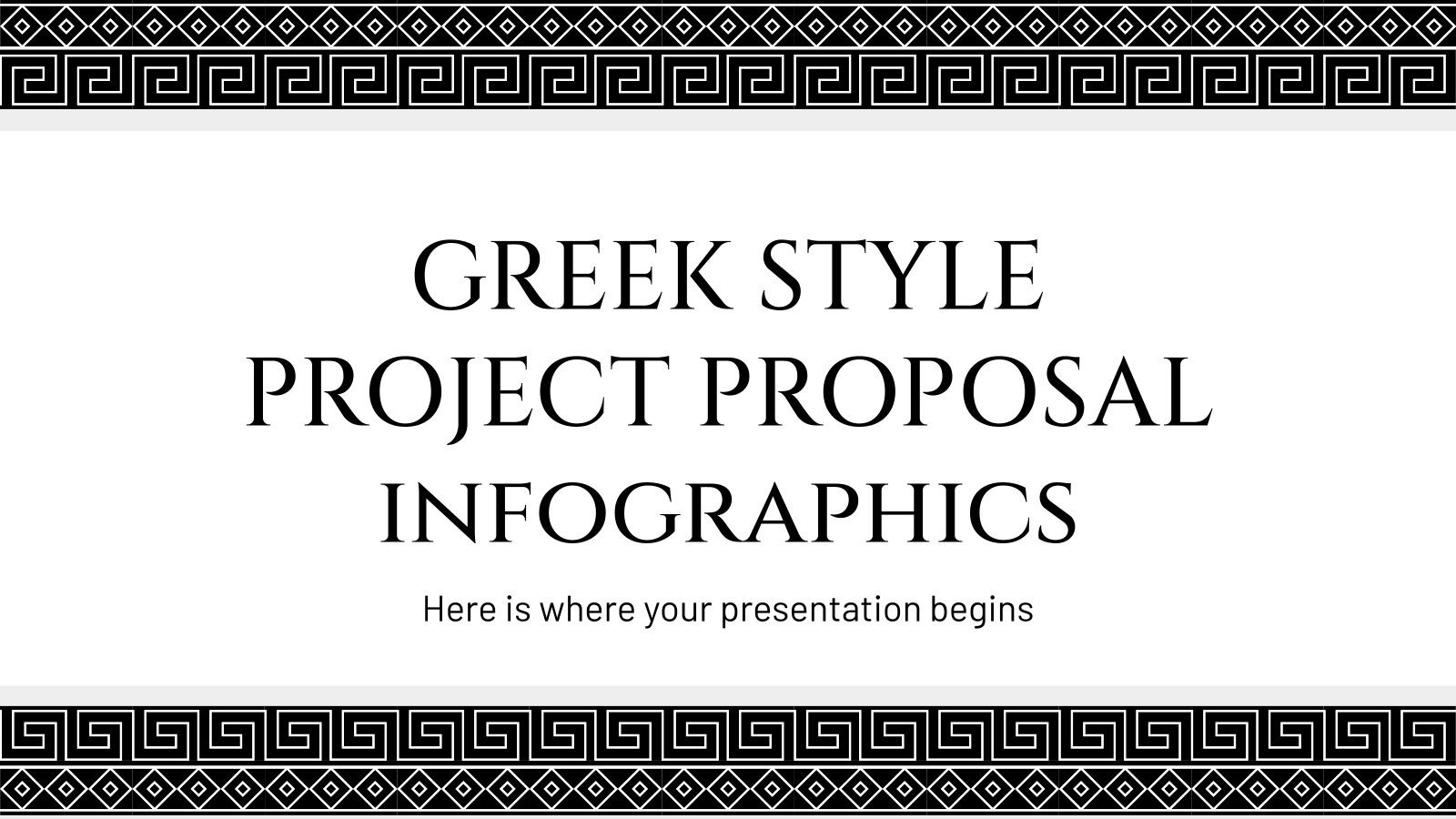 GREEK STYLE PROJECT PROPOSAL INFOGRAPHICS

Here is where your presentation begins