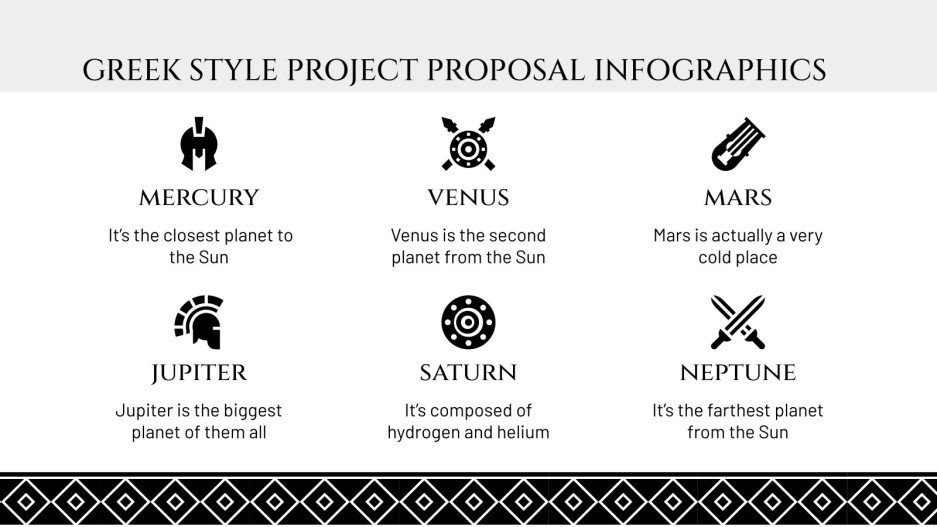 GREEK STYLE PROJECT PROPOSAL INFOGRAPHICS

MERCURY

It's the closest planet to the Sun

VENUS

Venus is the second planet from the Sun

MARS

Mars is actually a very cold place

JUPITER

Jupiter is the biggest planet of them all

SATURN

It's composed of hydrogen and helium

NEPTUNE

It's the farthest planet from the Sun