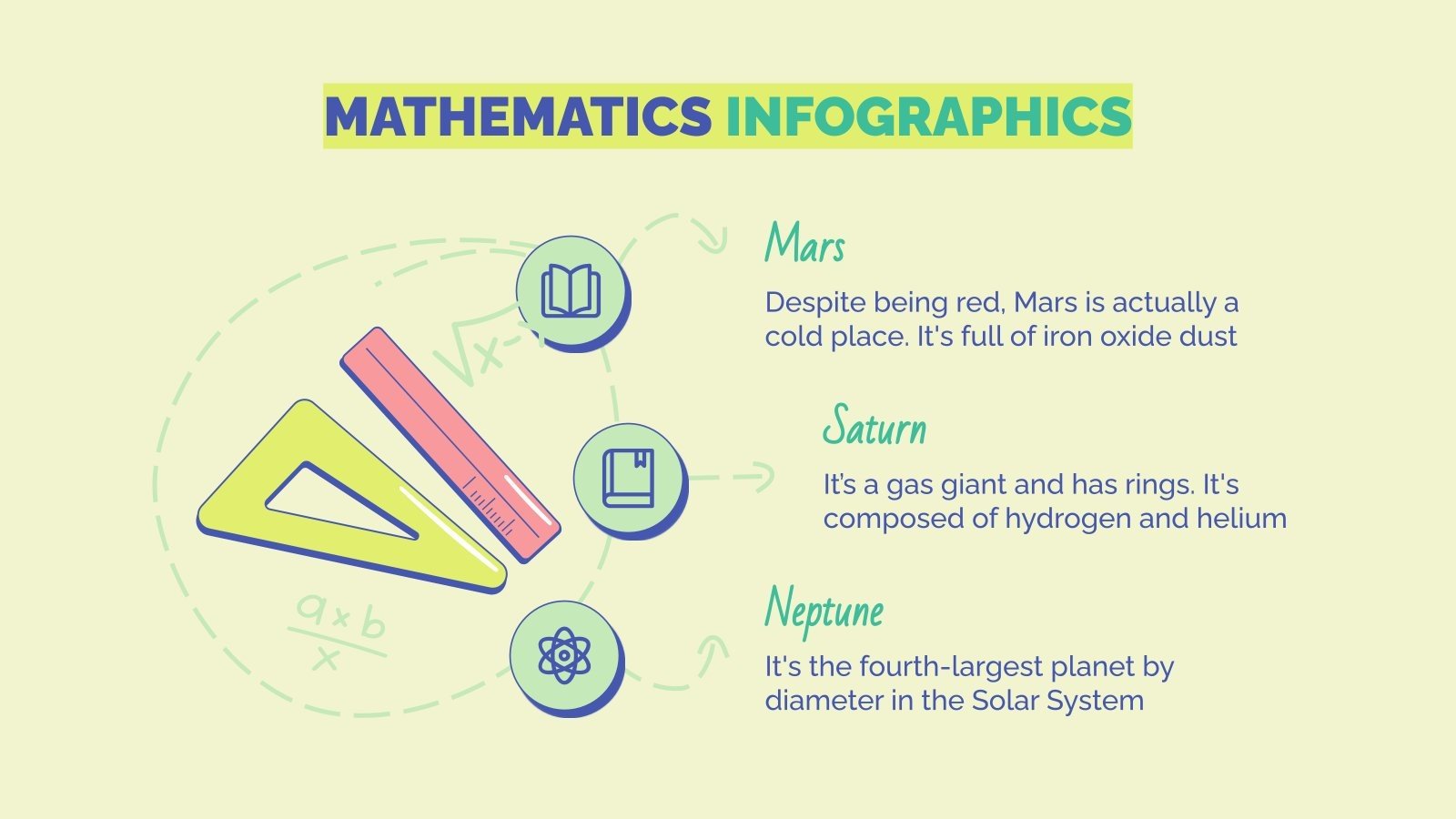 MATHEMATICS INFOGRAPHICS

$\sqrt{x-1}$

$\frac{a \times b}{x}$

Mars

Despite being red, Mars is actually a cold place. It's full of iron oxide dust

Saturn

It's a gas giant and has rings. It's composed of hydrogen and helium

Neptune

It's the fourth-largest planet by diameter in the Solar System