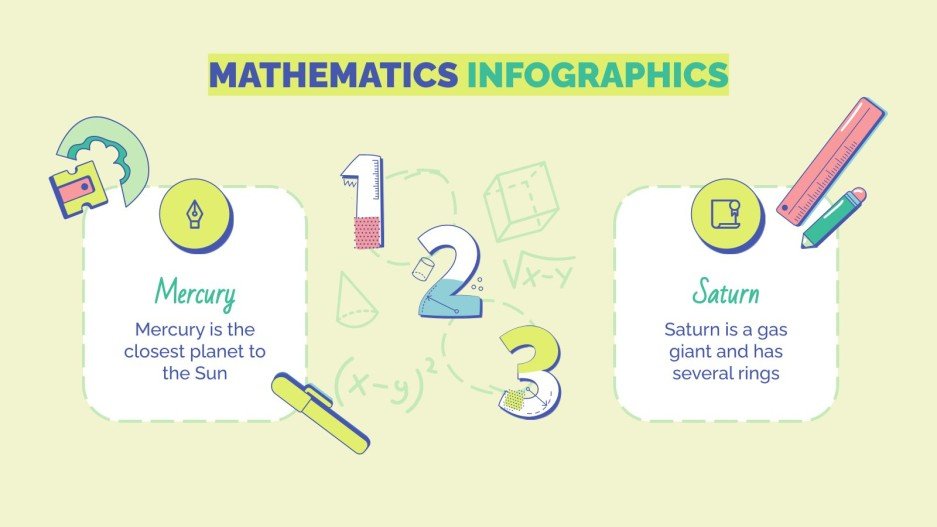 MATHEMATICS INFOGRAPHICS

Mercury

Mercury is the closest planet to the Sun

1

2

3

$\sqrt{x-y}$

$(x-y)^2$

Saturn

Saturn is a gas giant and has several rings