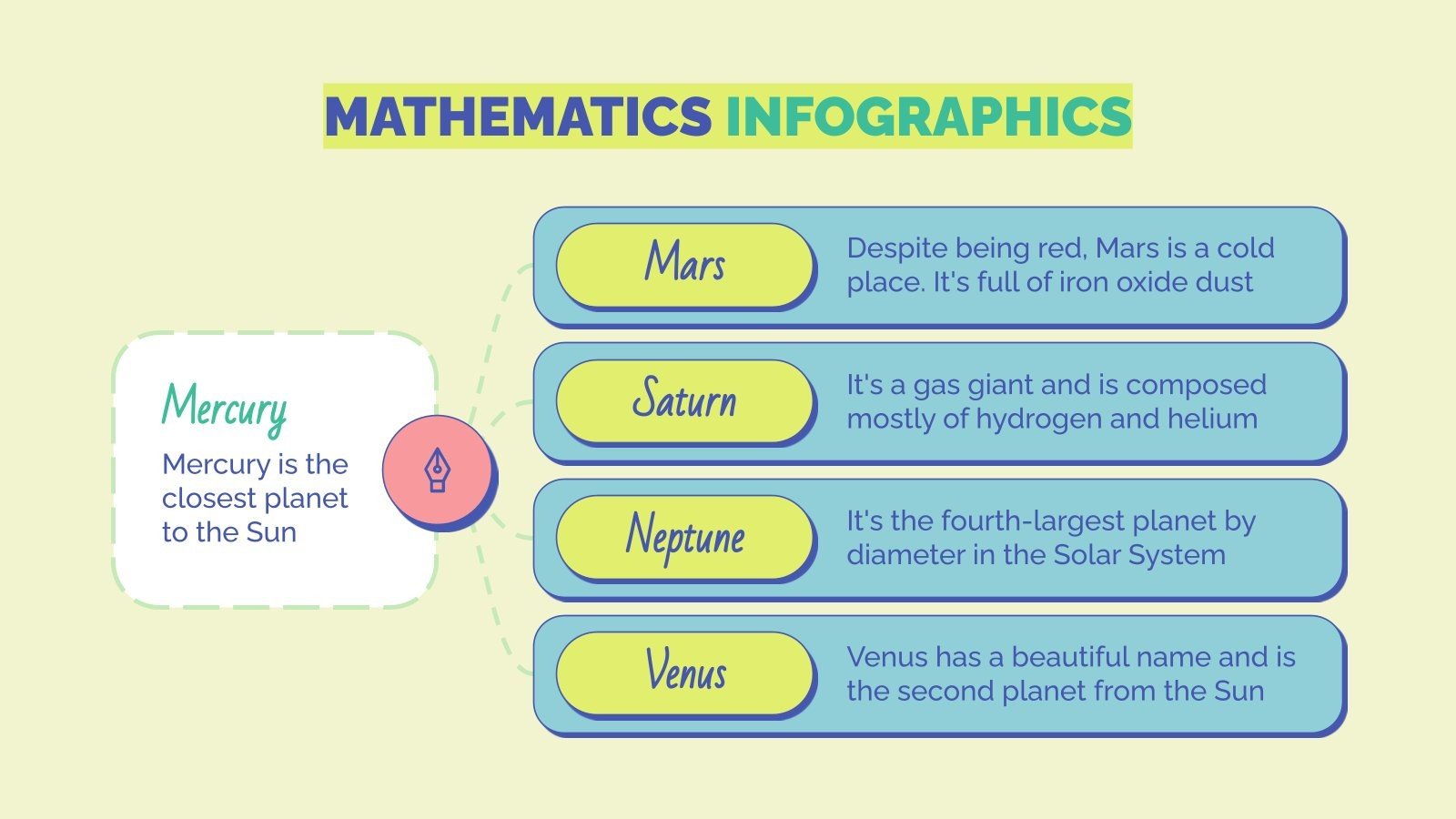 MATHEMATICS INFOGRAPHICS

Mercury

Mercury is the closest planet to the Sun

Mars

Despite being red, Mars is a cold place. It's full of iron oxide dust

Saturn

It's a gas giant and is composed mostly of hydrogen and helium

Neptune

It's the fourth-largest planet by diameter in the Solar System

Venus

Venus has a beautiful name and is the second planet from the Sun