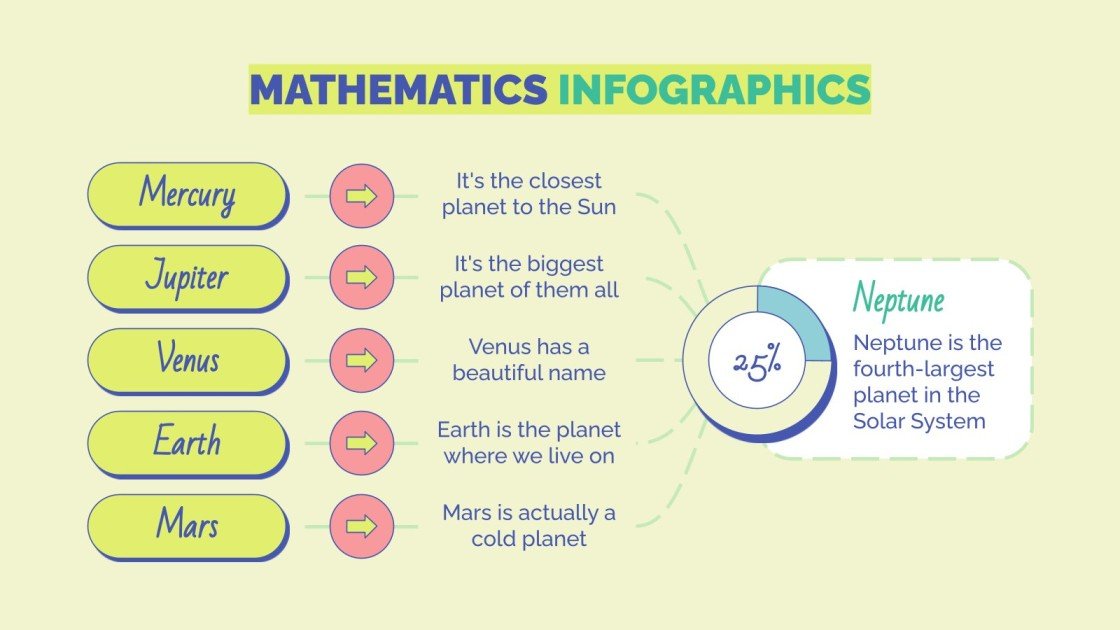 MATHEMATICS INFOGRAPHICS

Mercury

It's the closest planet to the Sun

Jupiter

It's the biggest planet of them all

Venus

Venus has a beautiful name

Earth

Earth is the planet where we live on

Mars

Mars is actually a cold planet

25%

Neptune

Neptune is the fourth-largest planet in the Solar System