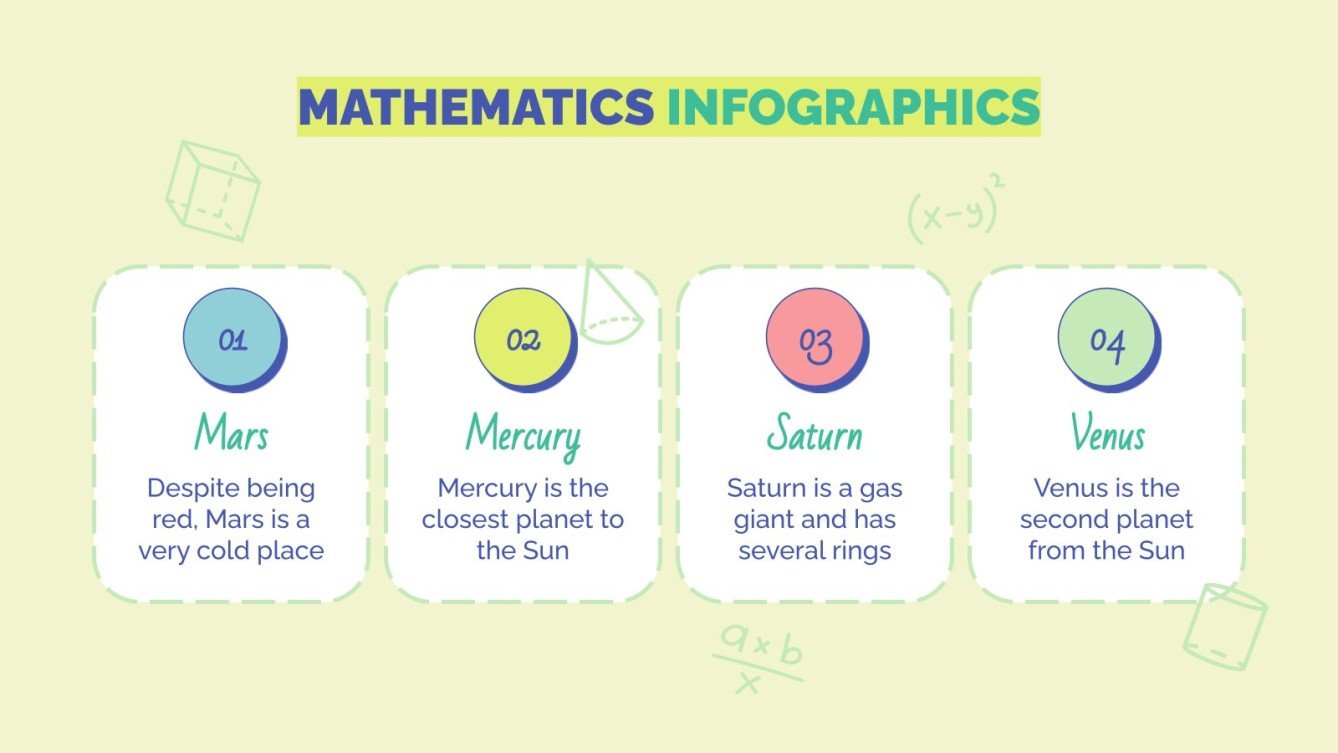 MATHEMATICS INFOGRAPHICS

$(x-y)^2$

01

Mars

Despite being red, Mars is a very cold place

02

Mercury

Mercury is the closest planet to the Sun

03

Saturn

Saturn is a gas giant and has several rings

04

Venus

Venus is the second planet from the Sun

$\frac{a \times b}{x}$