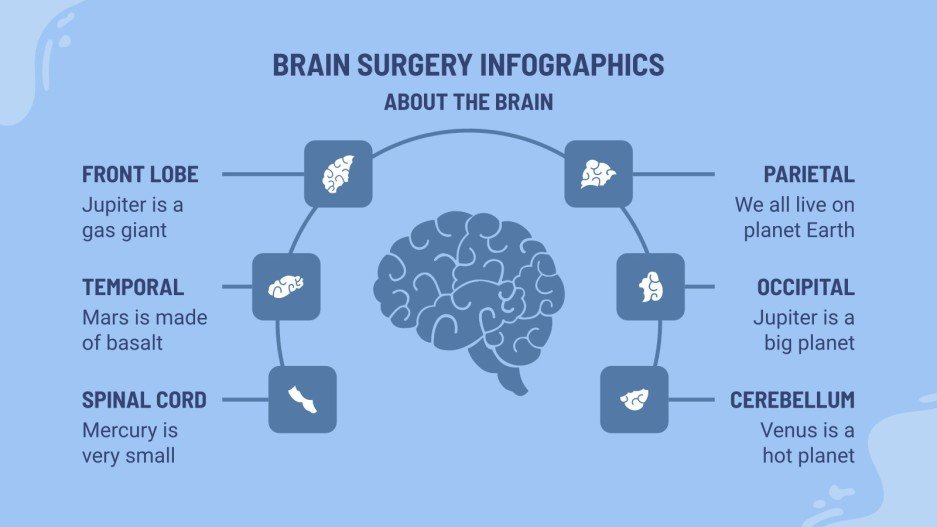 BRAIN SURGERY INFOGRAPHICS

ABOUT THE BRAIN

FRONT LOBE

Jupiter is a gas giant

TEMPORAL

Mars is made of basalt

SPINAL CORD

Mercury is very small

PARIETAL

We all live on planet Earth

OCCIPITAL

Jupiter is a big planet

CEREBELLUM

Venus is a hot planet