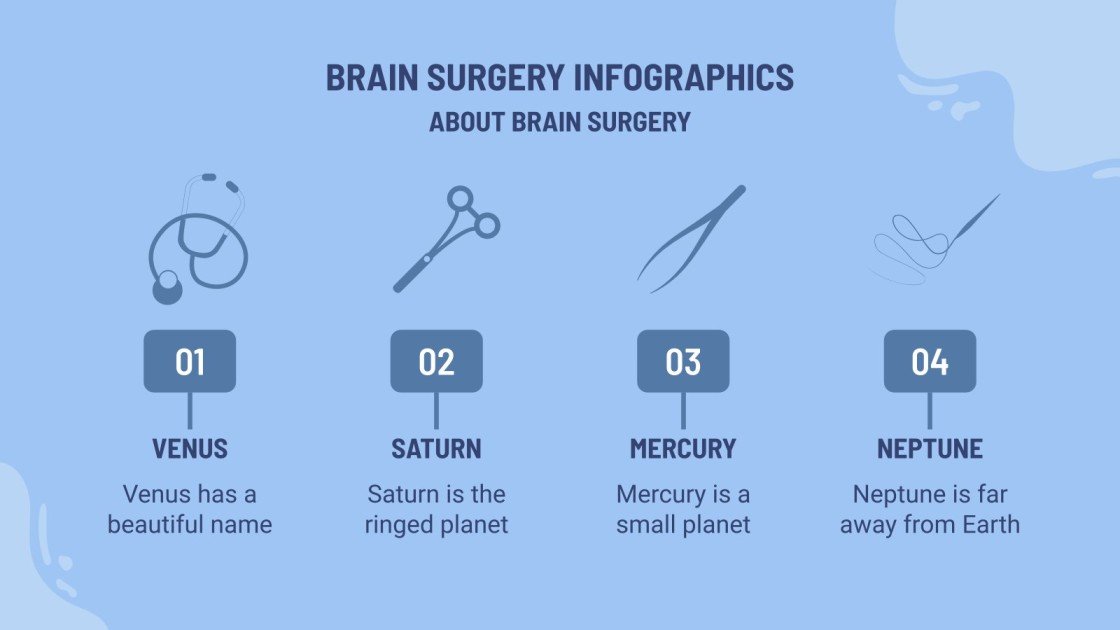 BRAIN SURGERY INFOGRAPHICS
ABOUT BRAIN SURGERY

01
VENUS
Venus has a beautiful name

02
SATURN
Saturn is the ringed planet

03
MERCURY
Mercury is a small planet

04
NEPTUNE
Neptune is far away from Earth