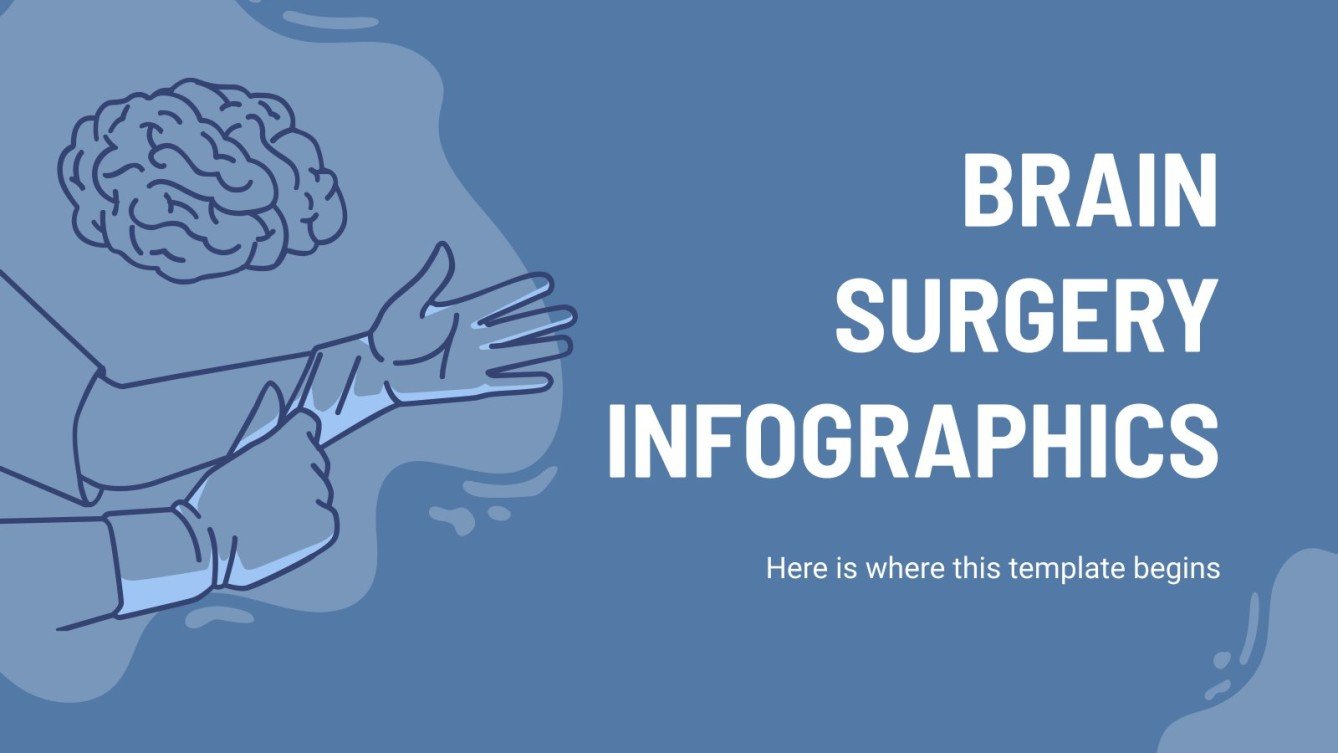 BRAIN SURGERY INFOGRAPHICS

Here is where this template begins