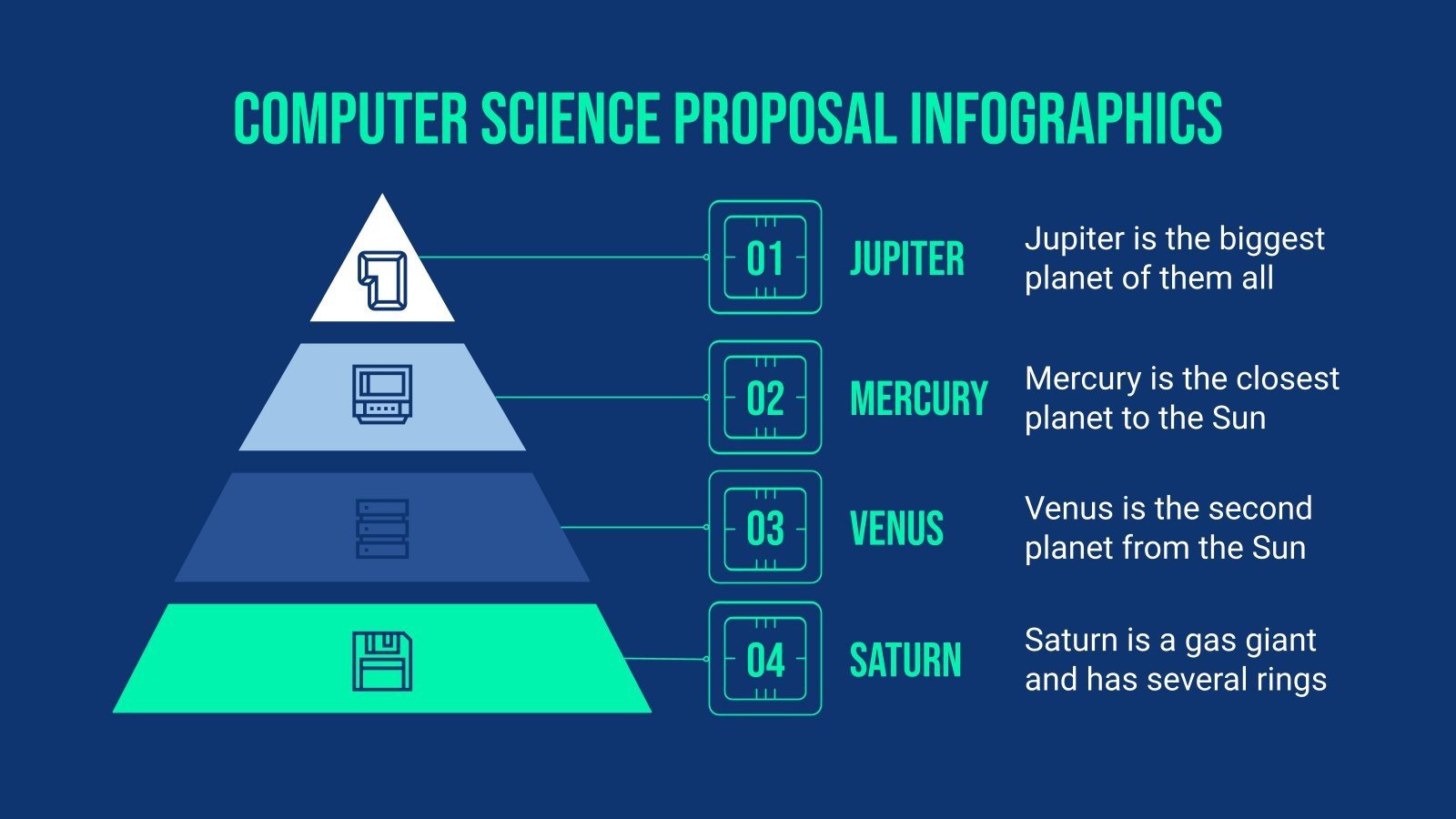 COMPUTER SCIENCE PROPOSAL INFOGRAPHICS

01 JUPITER
Jupiter is the biggest planet of them all

02 MERCURY
Mercury is the closest planet to the Sun

03 VENUS
Venus is the second planet from the Sun

04 SATURN
Saturn is a gas giant and has several rings