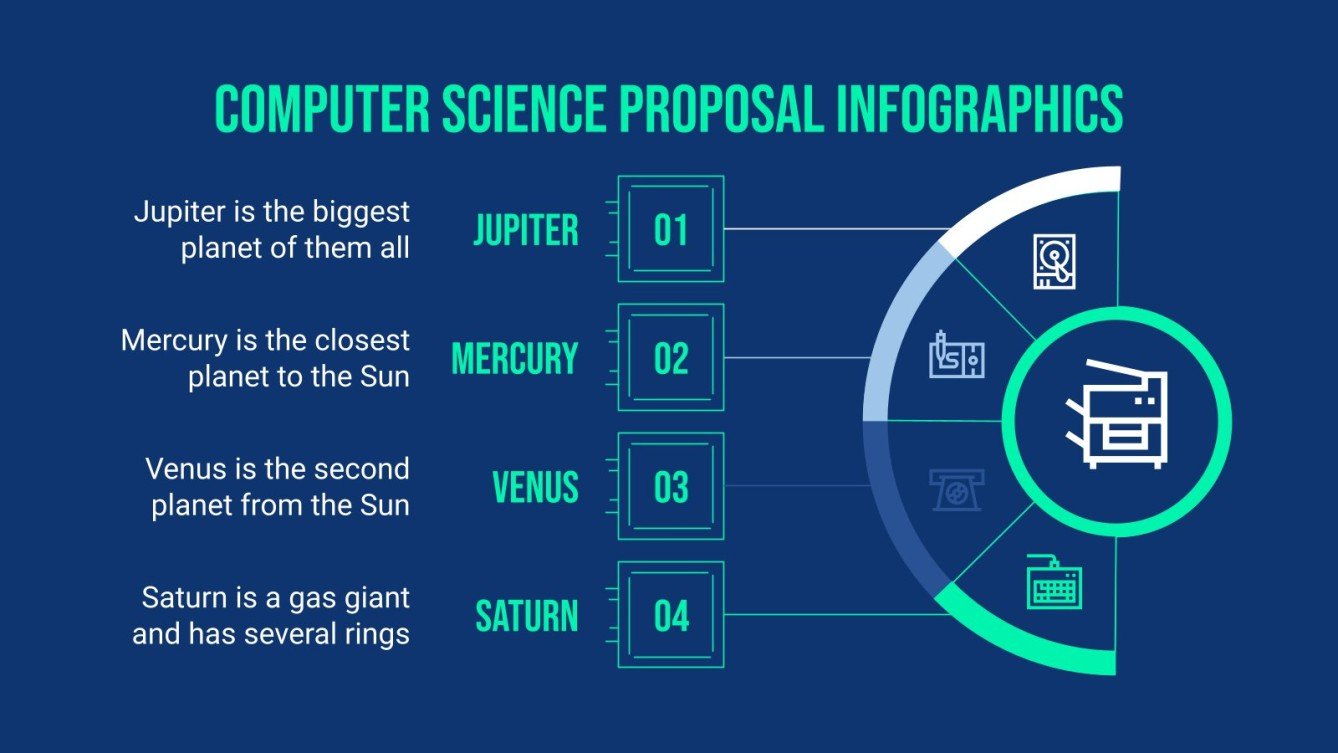 COMPUTER SCIENCE PROPOSAL INFOGRAPHICS

Jupiter is the biggest planet of them all

JUPITER

01

Mercury is the closest planet to the Sun

MERCURY

02

Venus is the second planet from the Sun

VENUS

03

Saturn is a gas giant and has several rings

SATURN

04